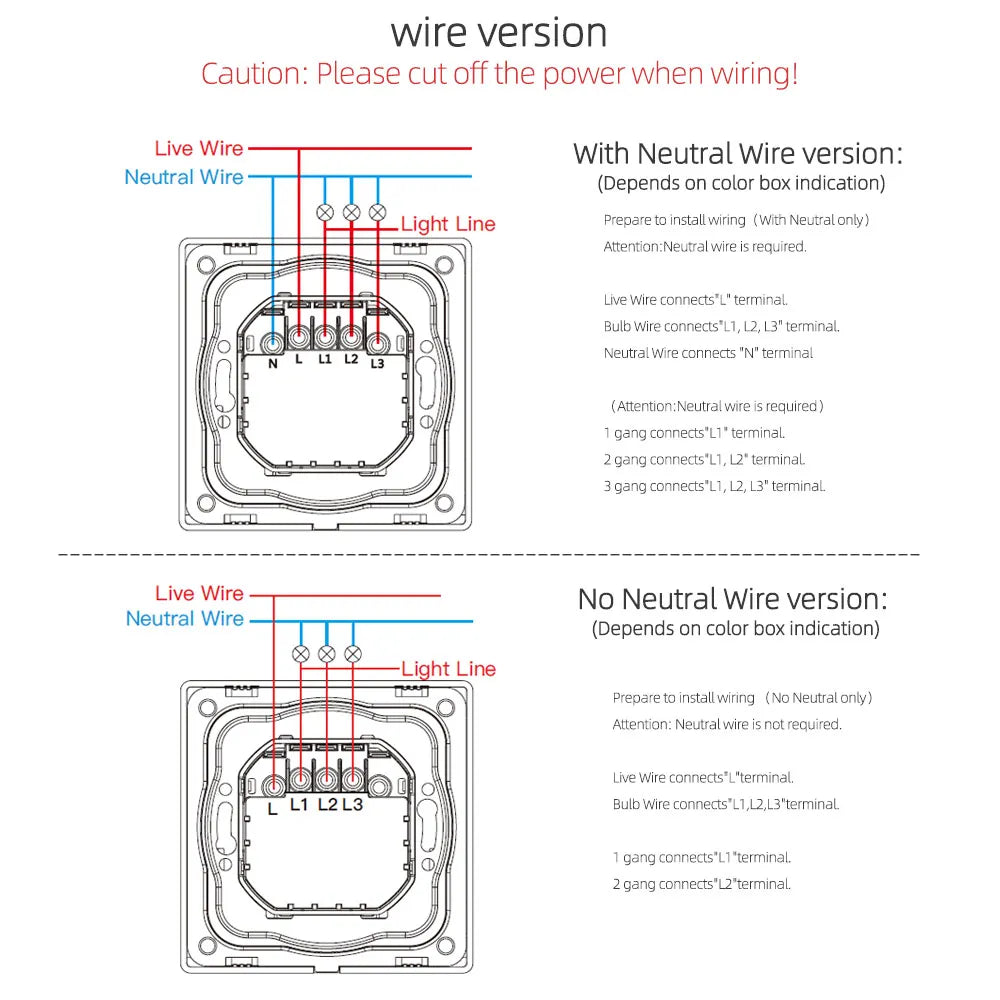 wire version
Caution: Please cut off the power when wiring!

Live Wire
Neutral Wire
Light Line
N L L1 L2 L3

With Neutral Wire version:
(Depends on color box indication)

Prepare to install wiring（With Neutral only）
Attention:Neutral wire is required.

Live Wire connects"L" terminal.
Bulb Wire connects"L1, L2, L3" terminal.
Neutral Wire connects "N" terminal

（Attention:Neutral wire is required）
1 gang connects"L1" terminal.
2 gang connects"L1, L2" terminal.
3 gang connects"L1, L2, L3" terminal.

Live Wire
Neutral Wire
Light Line
L L1 L2 L3

No Neutral Wire version:
(Depends on color box indication)

Prepare to install wiring （No Neutral only）
Attention: Neutral wire is not required.

Live Wire connects"L"terminal.
Bulb Wire connects"L1,L2,L3"terminal.

1 gang connects"L1"terminal.
2 gang connects"L2"terminal.