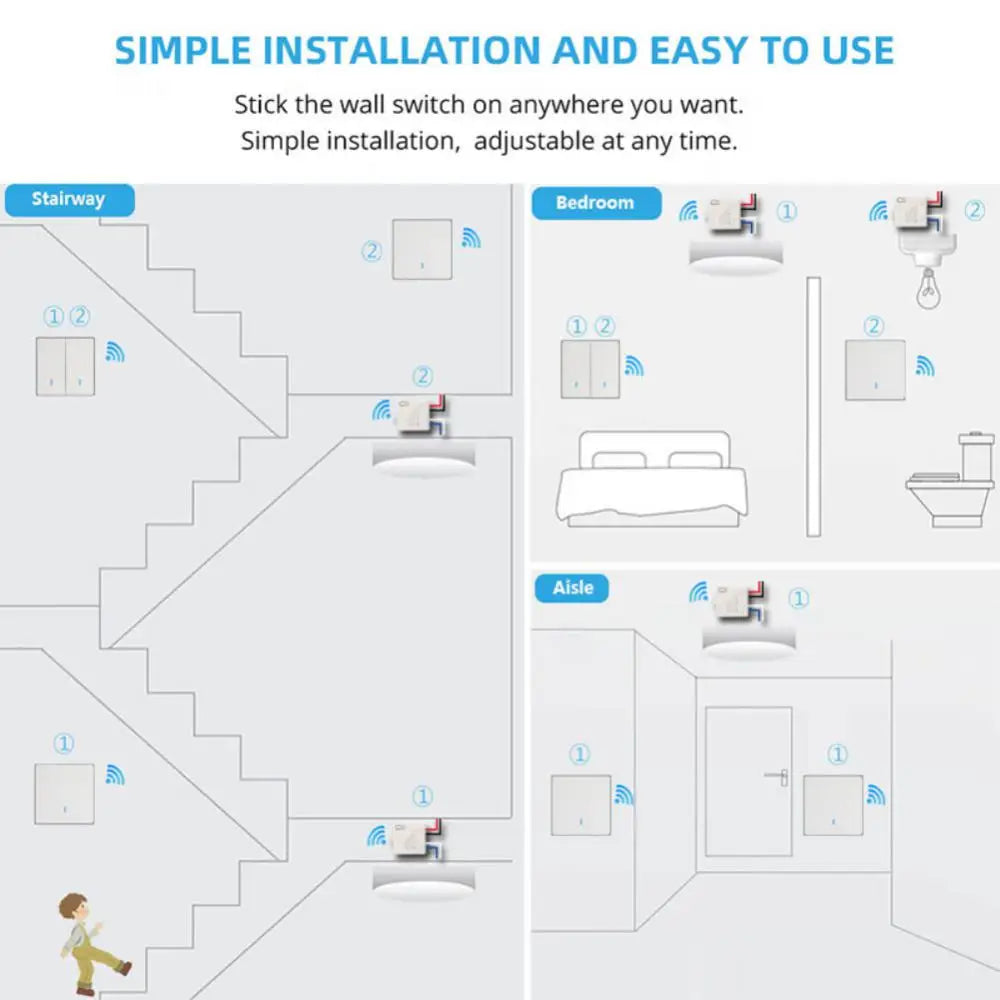 SIMPLE INSTALLATION AND EASY TO USE

Stick the wall switch on anywhere you want.
Simple installation, adjustable at any time.

Stairway

②

①②

②

①

①

Bedroom

①

②

①②

②

Aisle

①

①

①