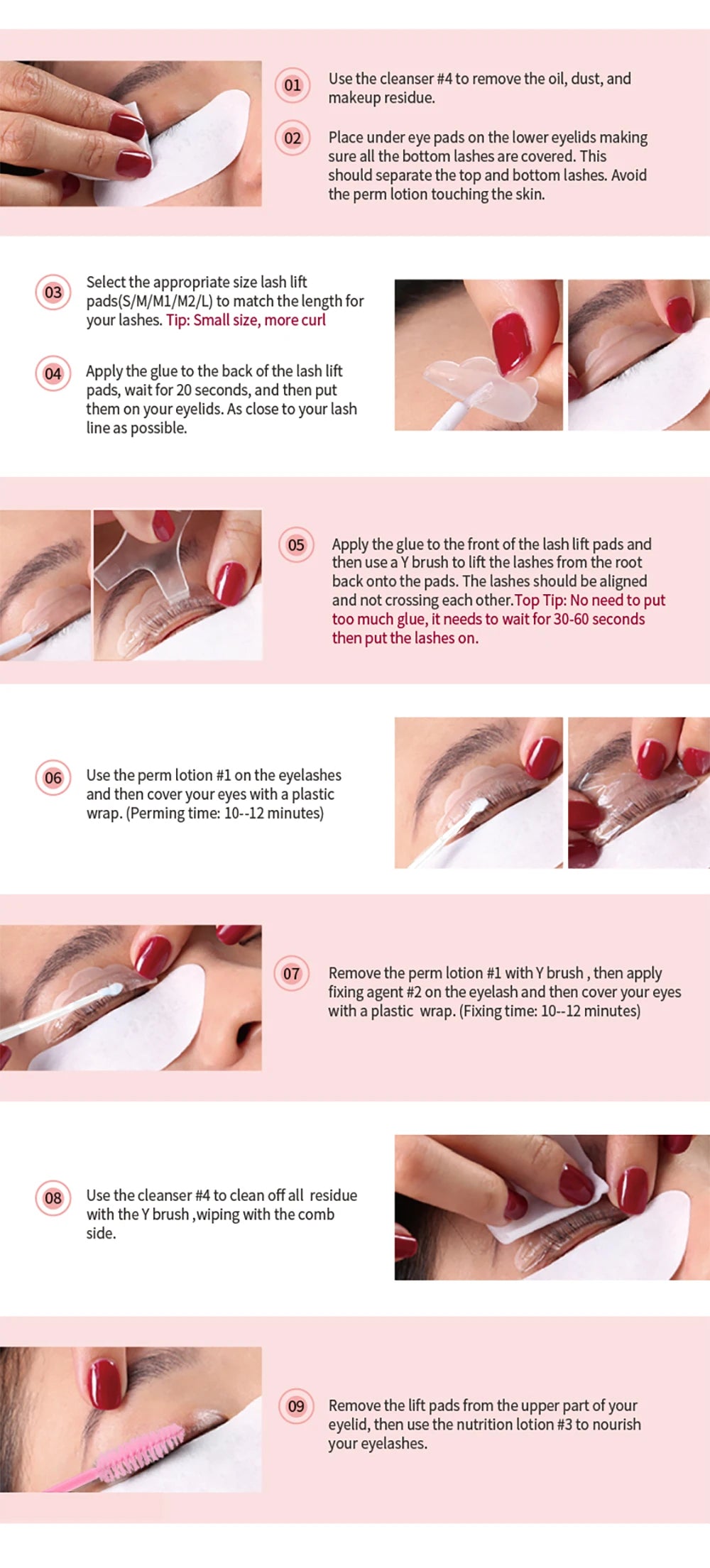 01 Use the cleanser #4 to remove the oil, dust, and makeup residue.

02 Place under eye pads on the lower eyelids making sure all the bottom lashes are covered. This should separate the top and bottom lashes. Avoid the perm lotion touching the skin.

03 Select the appropriate size lash lift pads(S/M/M1/M2/L) to match the length for your lashes. Tip: Small size, more curl

04 Apply the glue to the back of the lash lift pads, wait for 20 seconds, and then put them on your eyelids. As close to your lash line as possible.

05 Apply the glue to the front of the lash lift pads and then use a Y brush to lift the lashes from the root back onto the pads. The lashes should be aligned and not crossing each other.Top Tip: No need to put too much glue, it needs to wait for 30-60 seconds then put the lashes on.

06 Use the perm lotion #1 on the eyelashes and then cover your eyes with a plastic wrap. (Perming time: 10--12 minutes)

07 Remove the perm lotion #1 with Y brush , then apply fixing agent #2 on the eyelash and then cover your eyes with a plastic wrap. (Fixing time: 10--12 minutes)

08 Use the cleanser #4 to clean off all residue with the Y brush ,wiping with the comb side.

09 Remove the lift pads from the upper part of your eyelid, then use the nutrition lotion #3 to nourish your eyelashes.