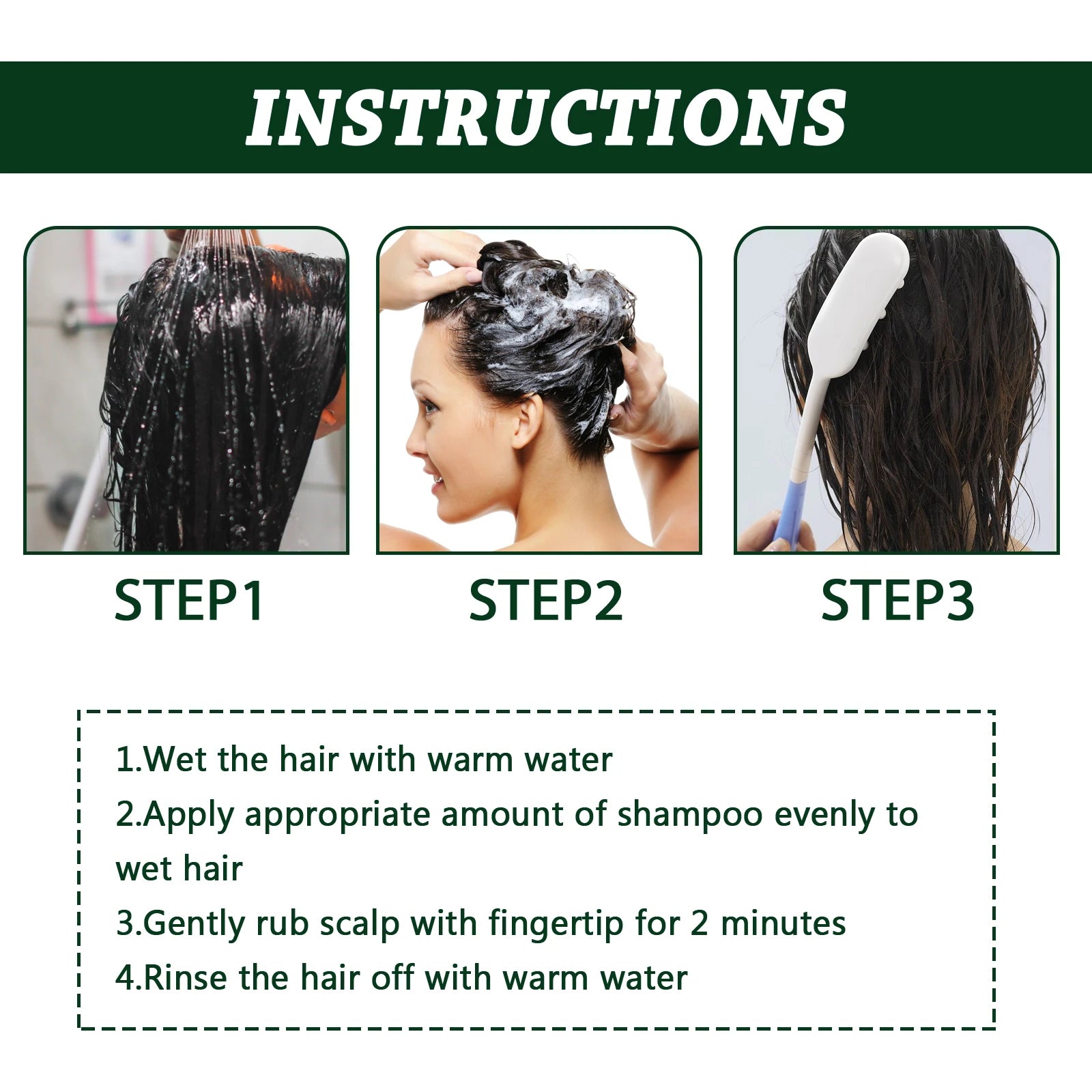 INSTRUCTIONS

STEP1

STEP2

STEP3

1.Wet the hair with warm water
2.Apply appropriate amount of shampoo evenly to wet hair
3.Gently rub scalp with fingertip for 2 minutes
4.Rinse the hair off with warm water