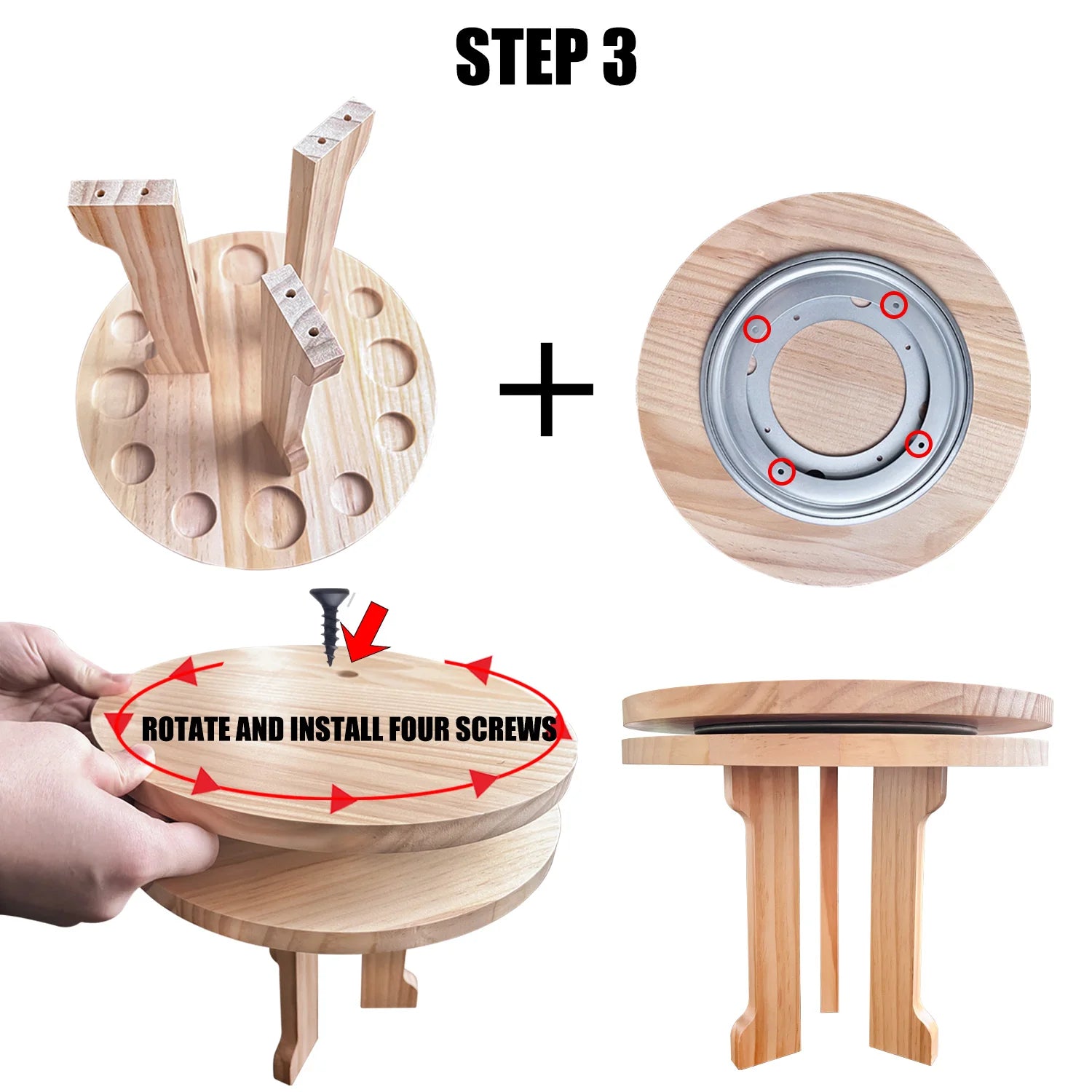 STEP 3

+

ROTATE AND INSTALL FOUR SCREWS