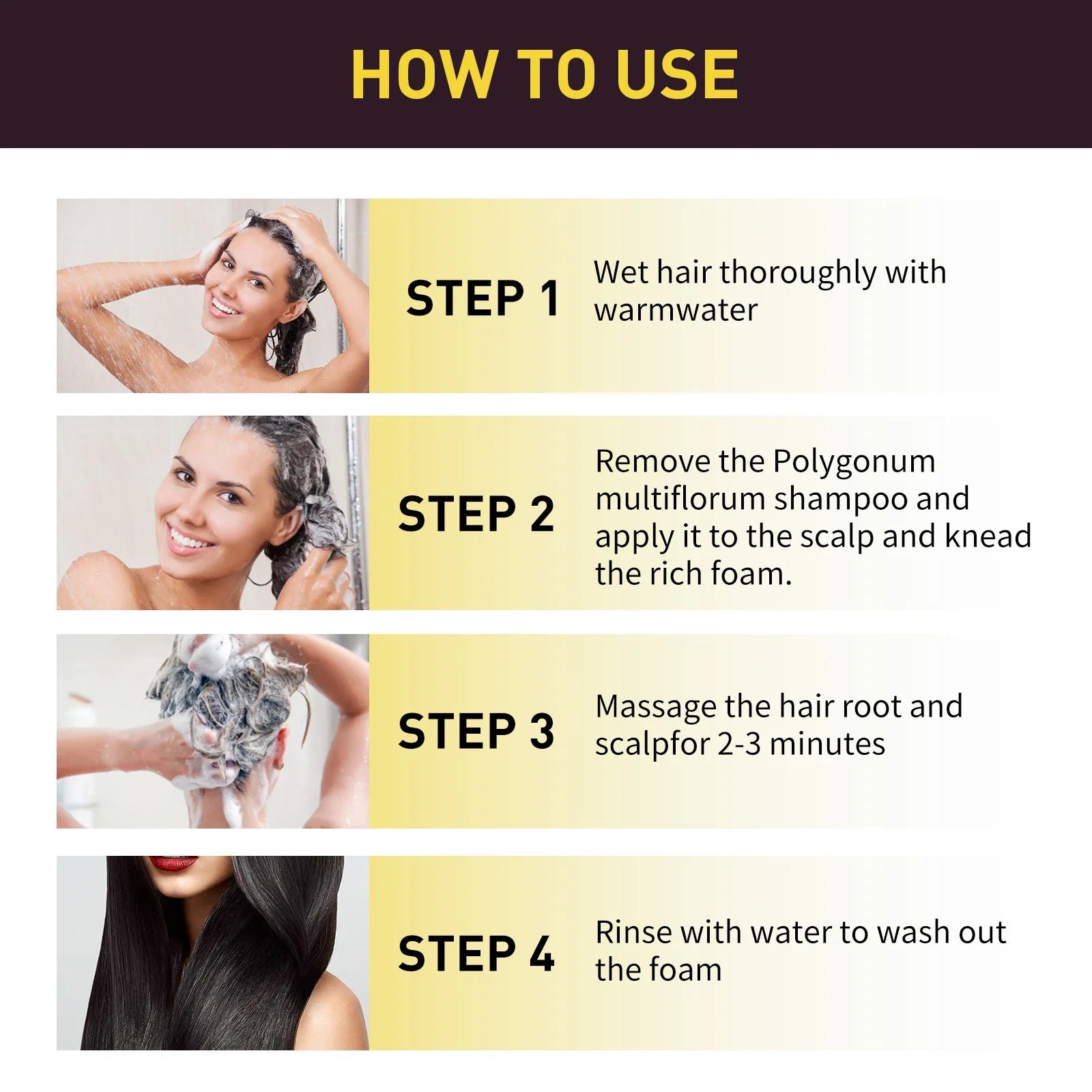 HOW TO USE

STEP 1 Wet hair thoroughly with warmwater

STEP 2 Remove the Polygonum multiflorum shampoo and apply it to the scalp and knead the rich foam.

STEP 3 Massage the hair root and scalpfor 2-3 minutes

STEP 4 Rinse with water to wash out the foam