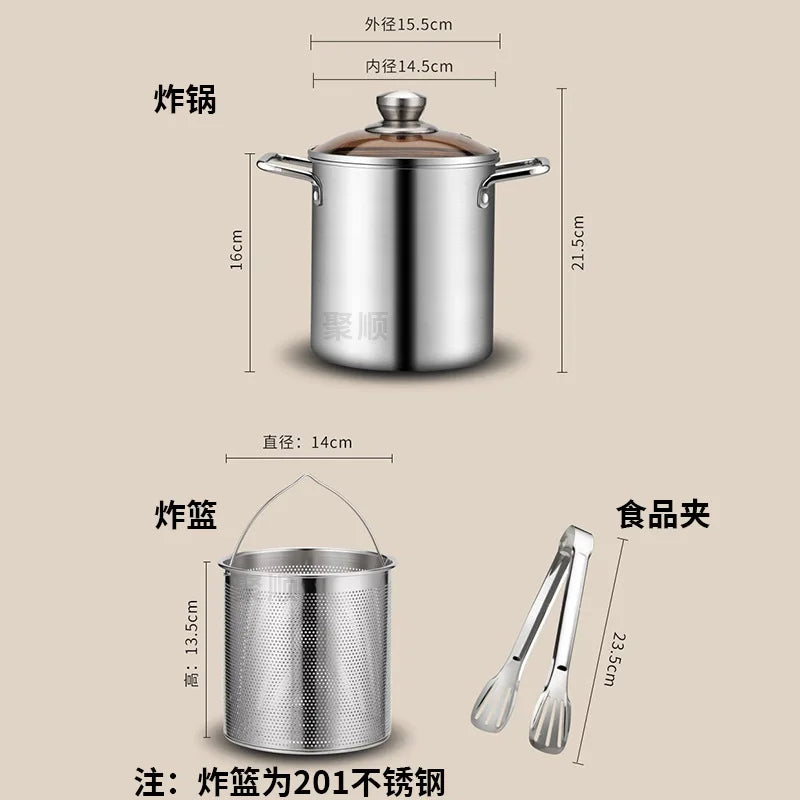 外径15.5cm

内径14.5cm

炸锅

16cm

21.5cm

聚顺

直径：14cm

炸篮

食品夹

高：13.5cm

23.5cm

注：炸篮为201不锈钢