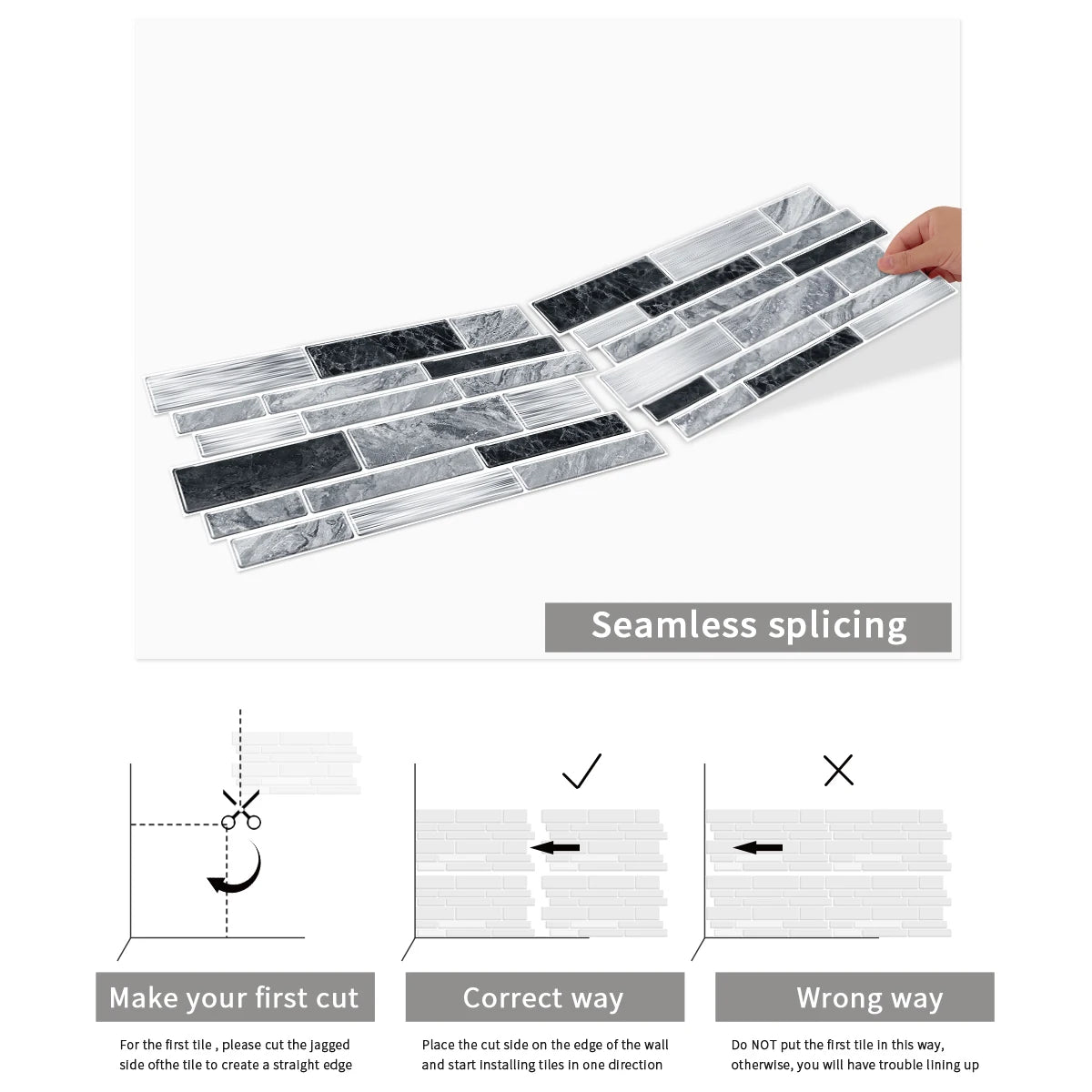 Seamless splicing

Make your first cut

For the first tile , please cut the jagged side ofthe tile to create a straight edge

Correct way

Place the cut side on the edge of the wall and start installing tiles in one direction

Wrong way

Do NOT put the first tile in this way, otherwise, you will have trouble lining up