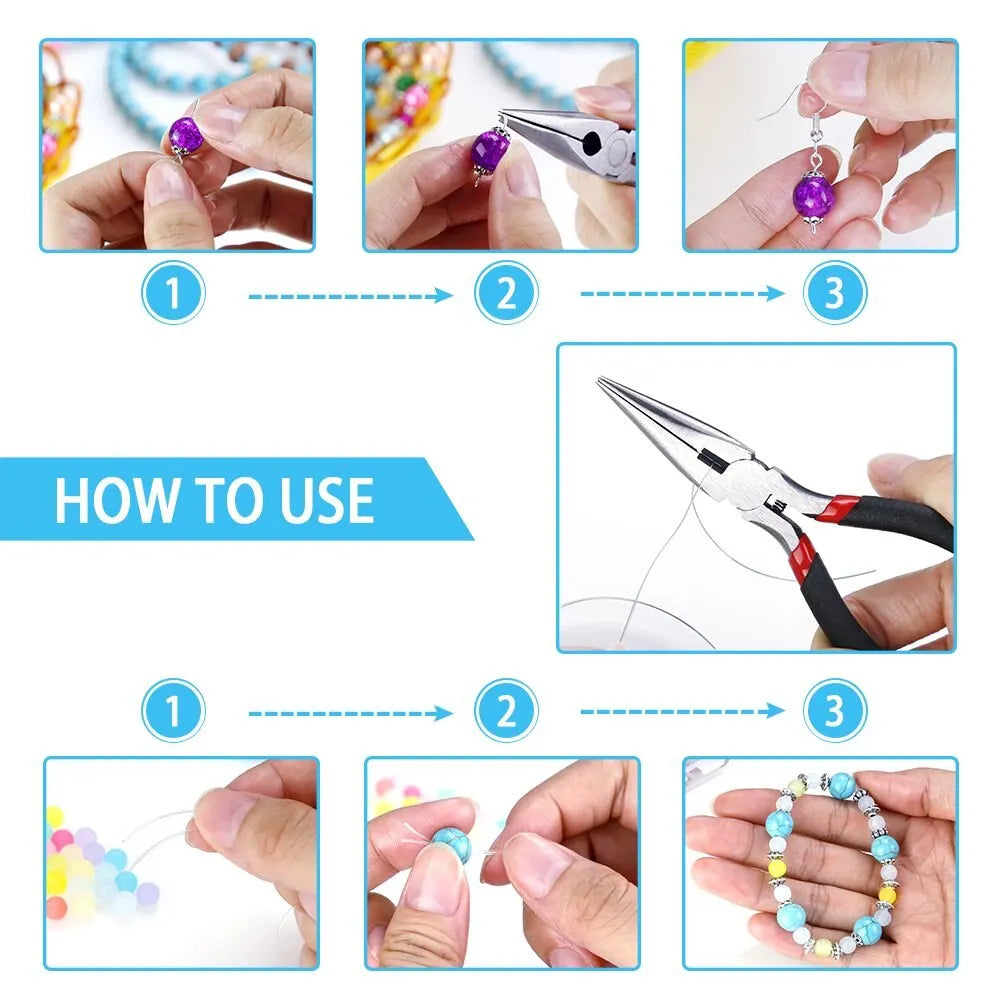 1
2
3

HOW TO USE

1
2
3