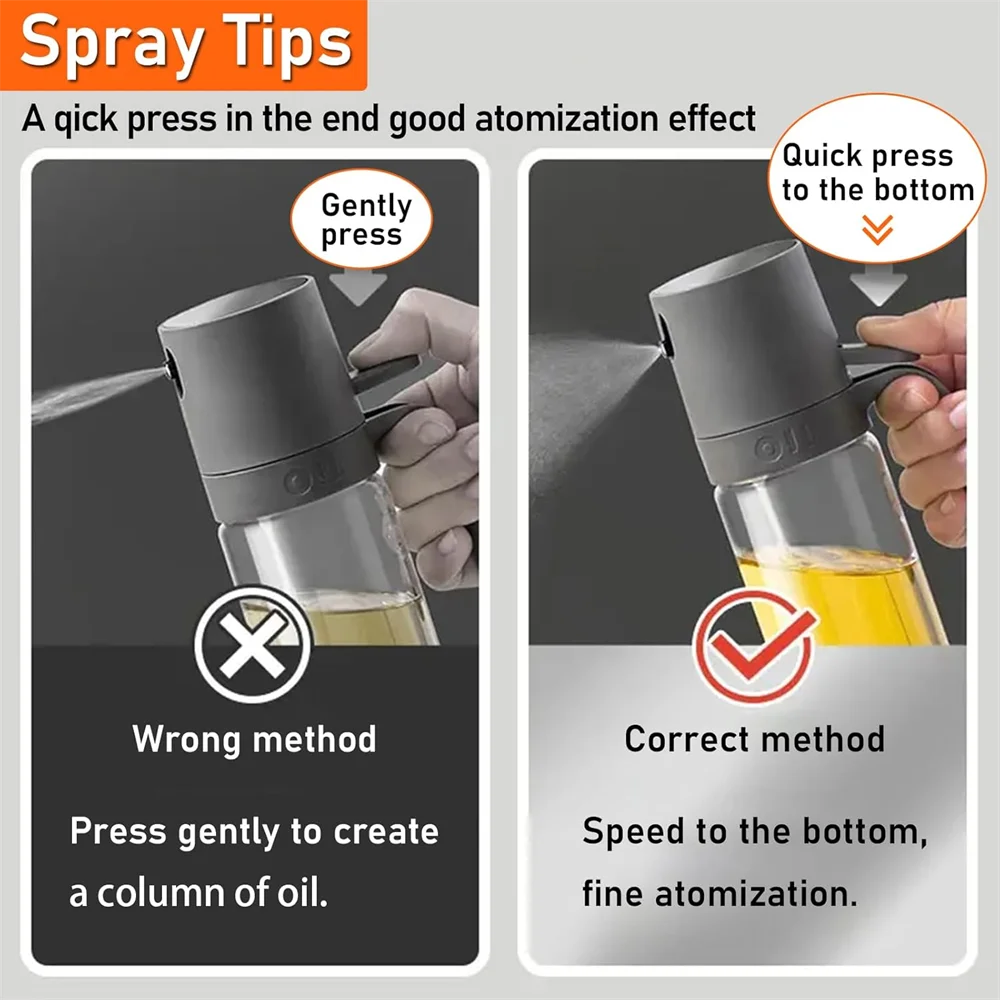 Spray Tips

A qick press in the end good atomization effect

Gently press

OIL

Wrong method

Press gently to create a column of oil.

Quick press to the bottom

OIL

Correct method

Speed to the bottom, fine atomization.