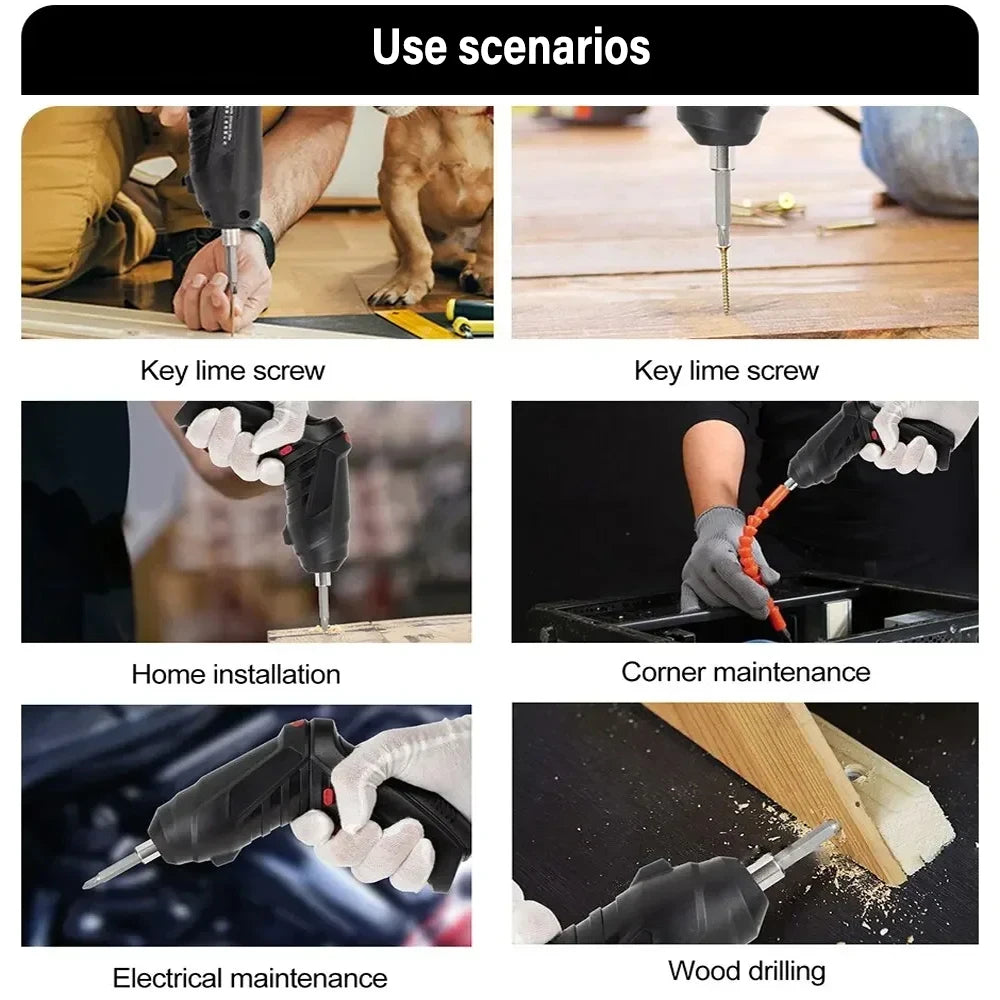 Use scenarios

Key lime screw

Key lime screw

Home installation

Corner maintenance

Electrical maintenance

Wood drilling