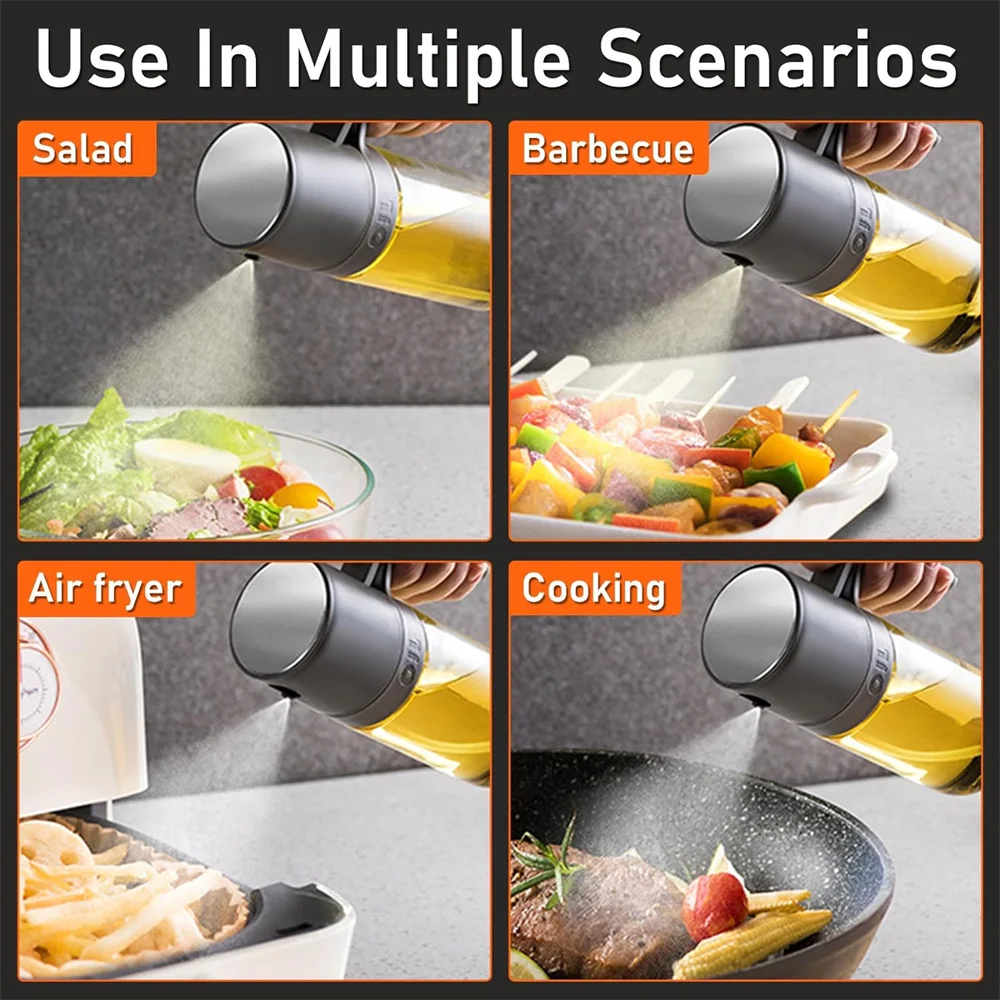 Use In Multiple Scenarios

Salad

Barbecue

Air fryer

Cooking