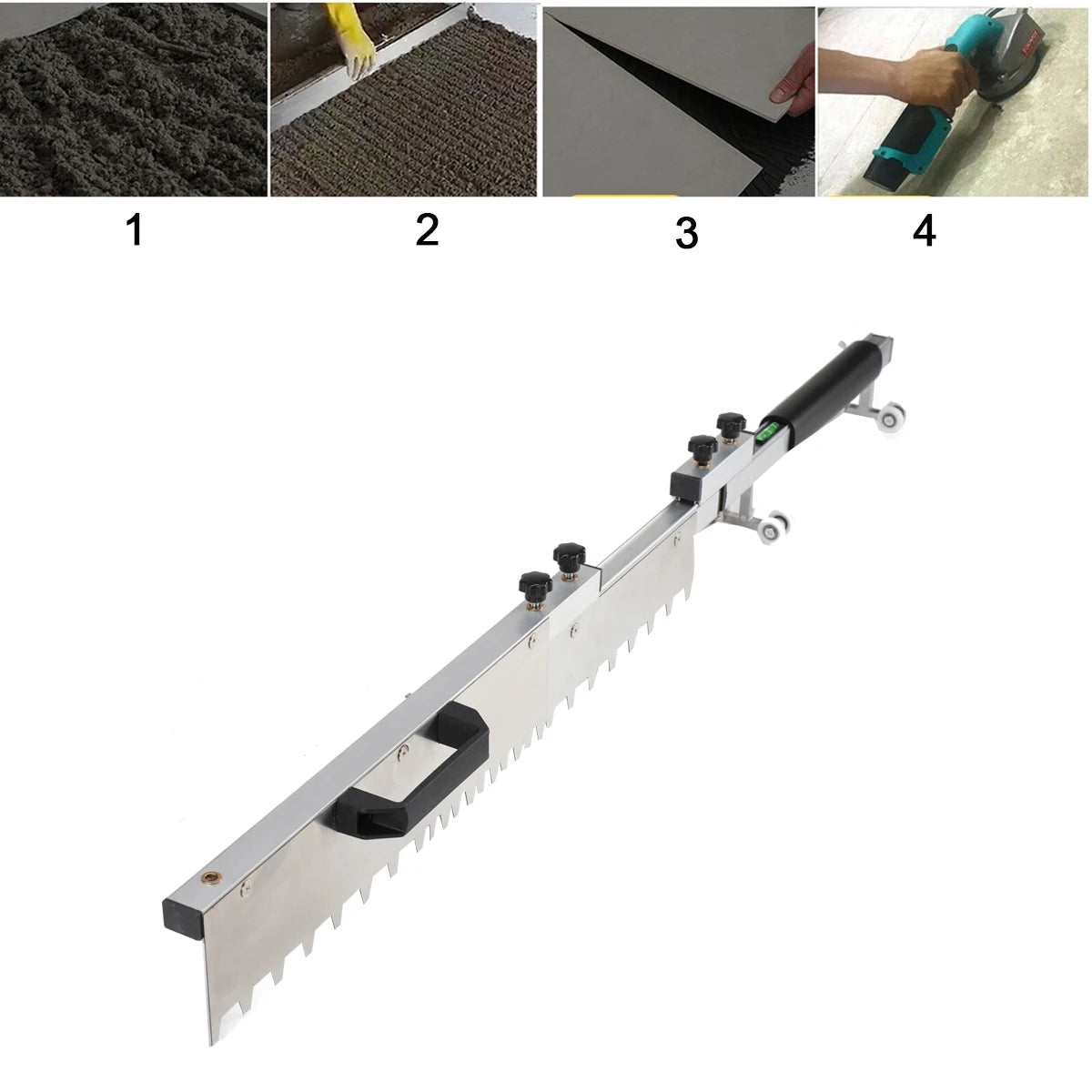 1

2

3

4