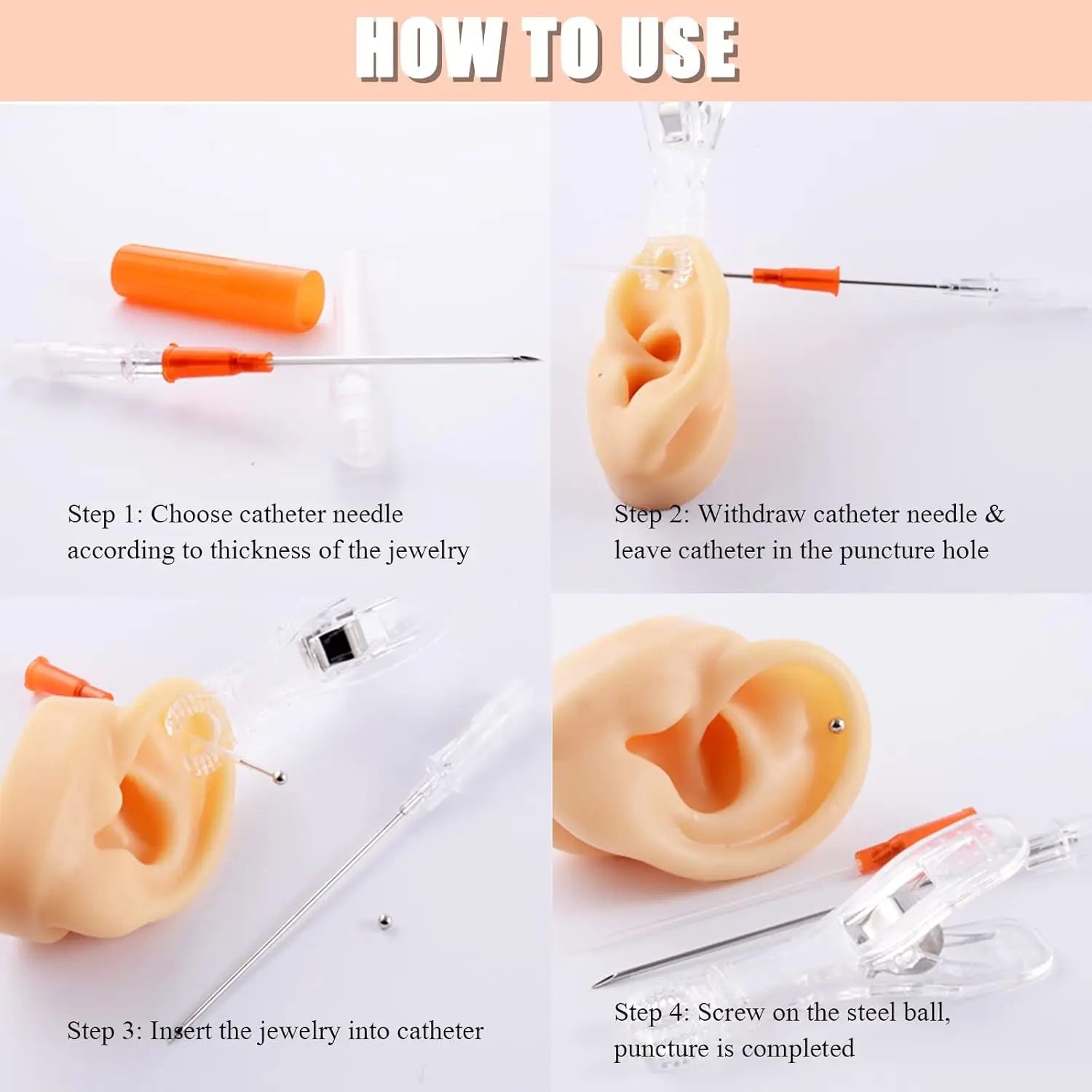 HOW TO USE

Step 1: Choose catheter needle according to thickness of the jewelry

Step 2: Withdraw catheter needle & leave catheter in the puncture hole

Step 3: Insert the jewelry into catheter

Step 4: Screw on the steel ball, puncture is completed