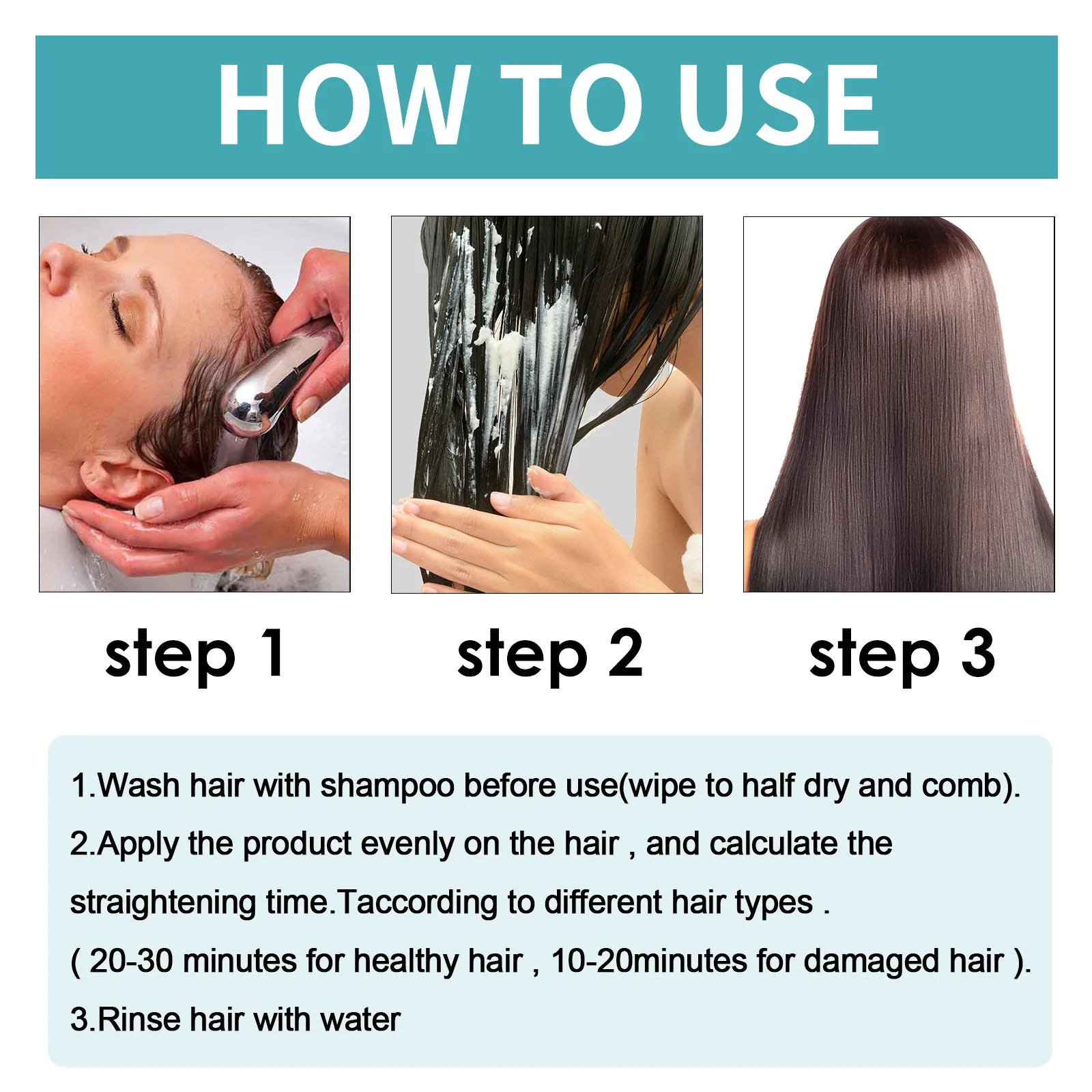 HOW TO USE

step 1

step 2

step 3

1.Wash hair with shampoo before use(wipe to half dry and comb).

2.Apply the product evenly on the hair , and calculate the straightening time.Taccording to different hair types .

( 20-30 minutes for healthy hair , 10-20minutes for damaged hair ).

3.Rinse hair with water