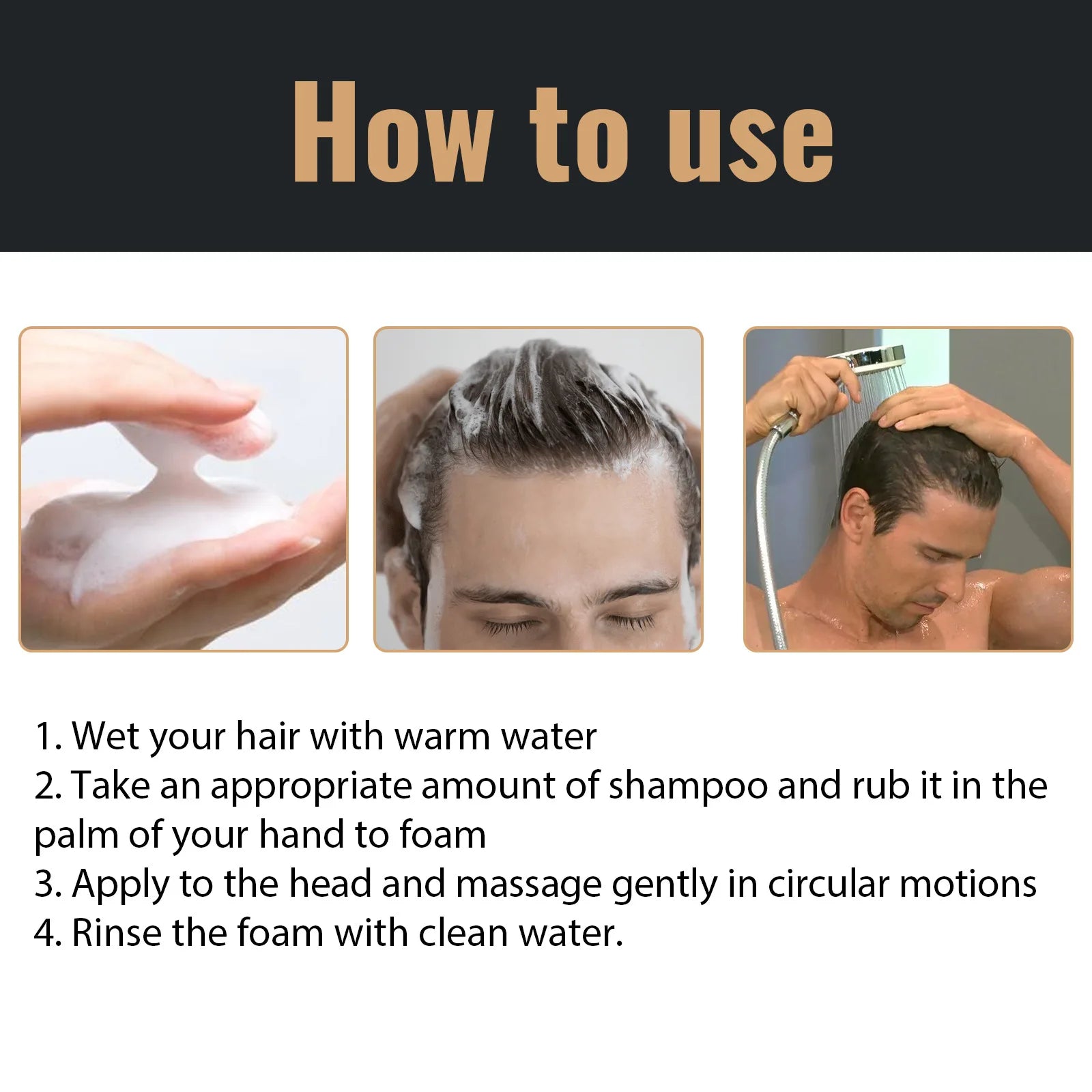 How to use

1. Wet your hair with warm water
2. Take an appropriate amount of shampoo and rub it in the palm of your hand to foam
3. Apply to the head and massage gently in circular motions
4. Rinse the foam with clean water.