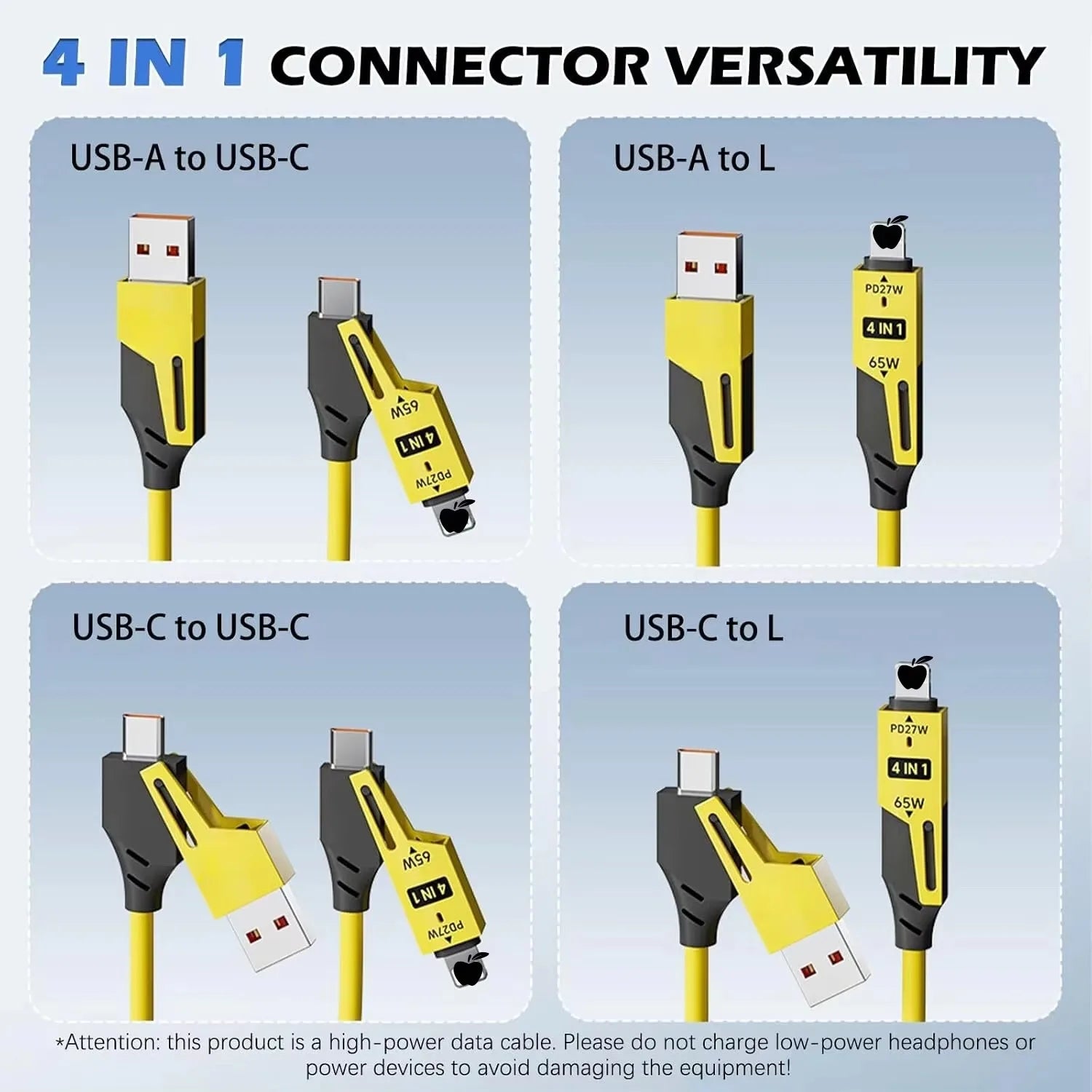 4 IN 1 CONNECTOR VERSATILITY

USB-A to USB-C

65W
4 IN 1
PD27W

USB-A to L

PD27W
4 IN 1
65W

USB-C to USB-C

65W
4 IN 1
PD27W

USB-C to L

PD27W
4 IN 1
65W

*Attention: this product is a high-power data cable. Please do not charge low-power headphones or power devices to avoid damaging the equipment!