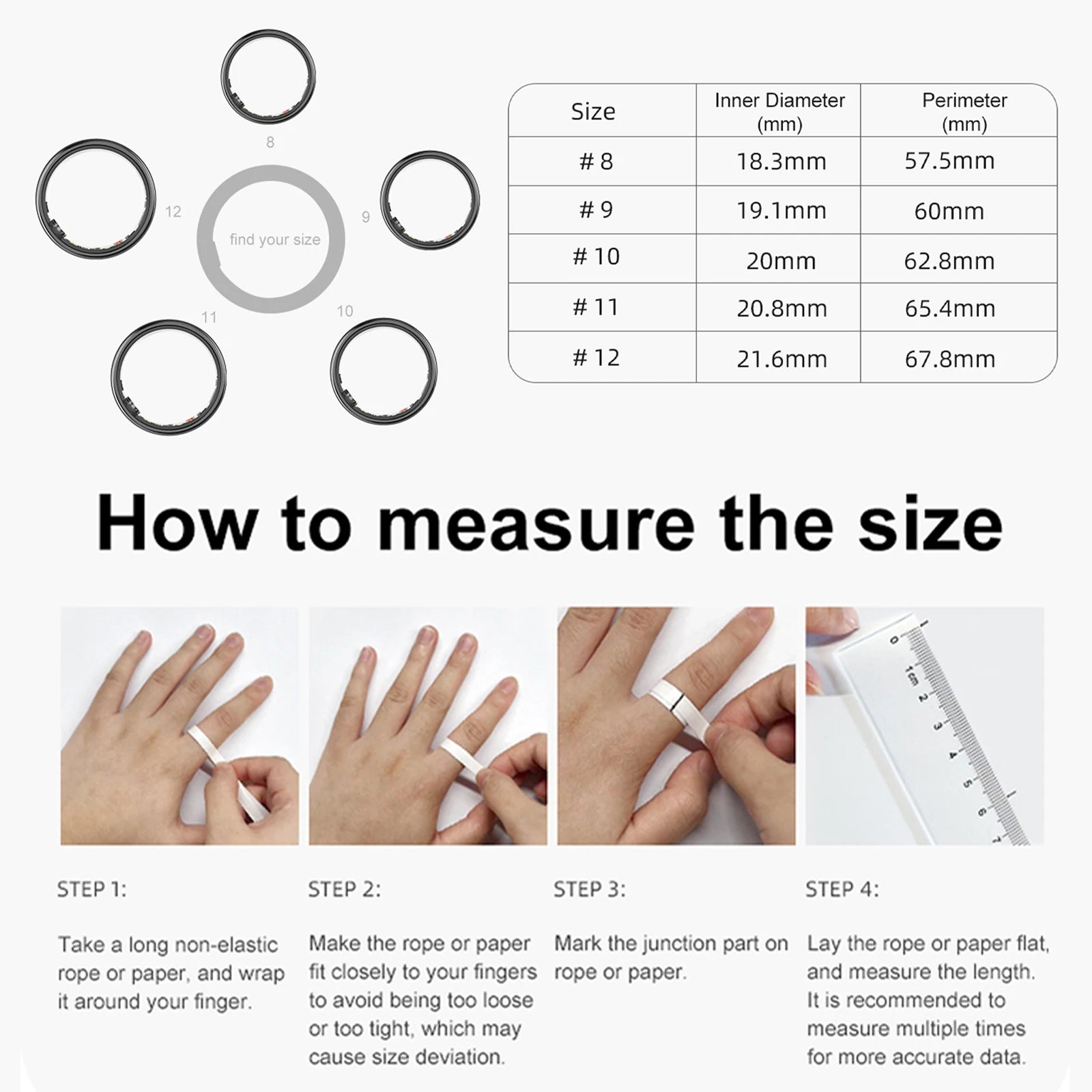 8

12

find your size

9

11

10

| Size | Inner Diameter (mm) | Perimeter (mm) |
|---|---|---|
| # 8 | 18.3mm | 57.5mm |
| # 9 | 19.1mm | 60mm |
| # 10 | 20mm | 62.8mm |
| # 11 | 20.8mm | 65.4mm |
| # 12 | 21.6mm | 67.8mm |

How to measure the size

0 1cm 2 3 4 5 6 7

STEP 1:

Take a long non-elastic rope or paper, and wrap it around your finger.

STEP 2:

Make the rope or paper fit closely to your fingers to avoid being too loose or too tight, which may cause size deviation.

STEP 3:

Mark the junction part on rope or paper.

STEP 4:

Lay the rope or paper flat, and measure the length. It is recommended to measure multiple times for more accurate data.