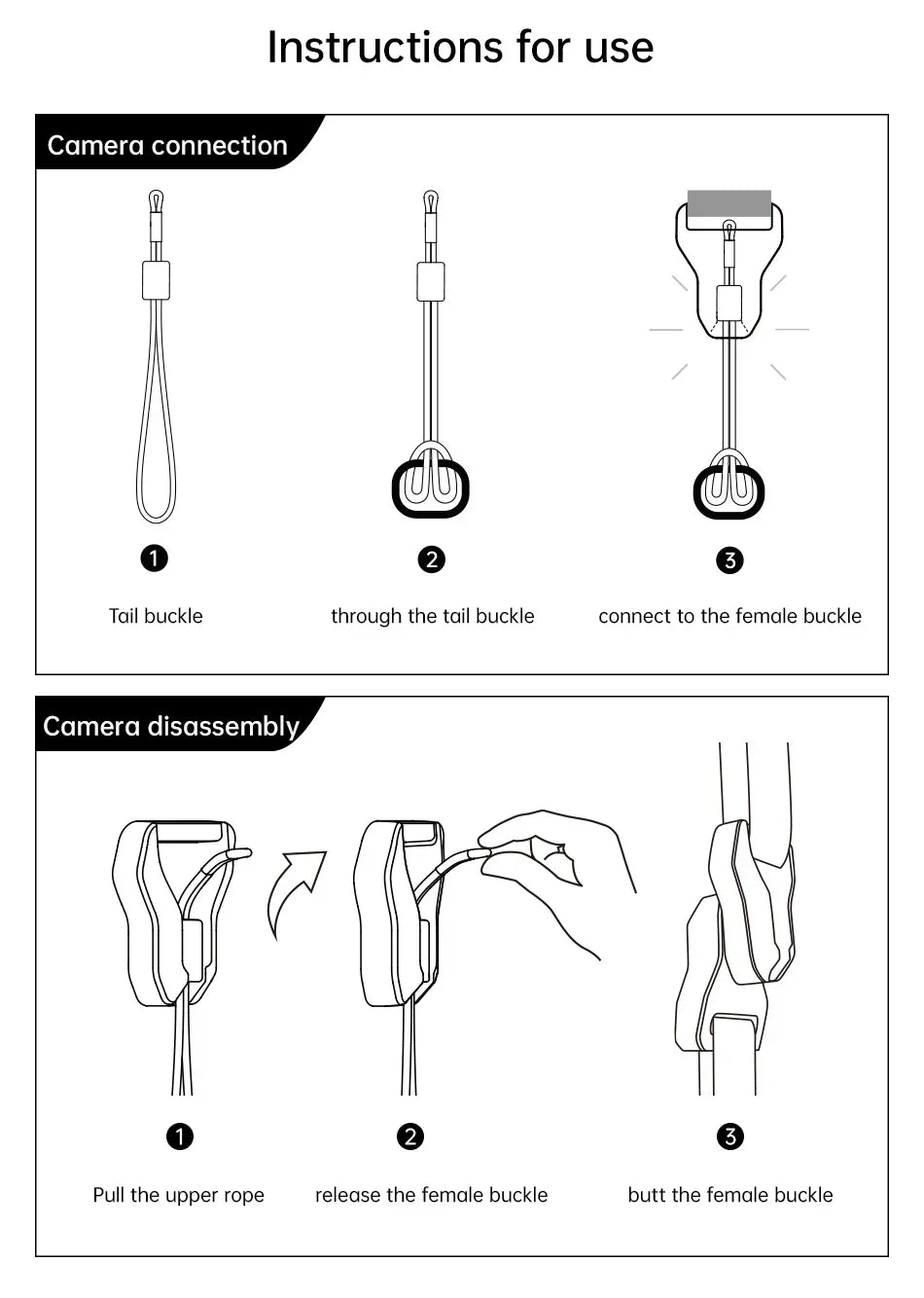 Instructions for use

Camera connection

1
Tail buckle

2
through the tail buckle

3
connect to the female buckle

Camera disassembly

1
Pull the upper rope

2
release the female buckle

3
butt the female buckle