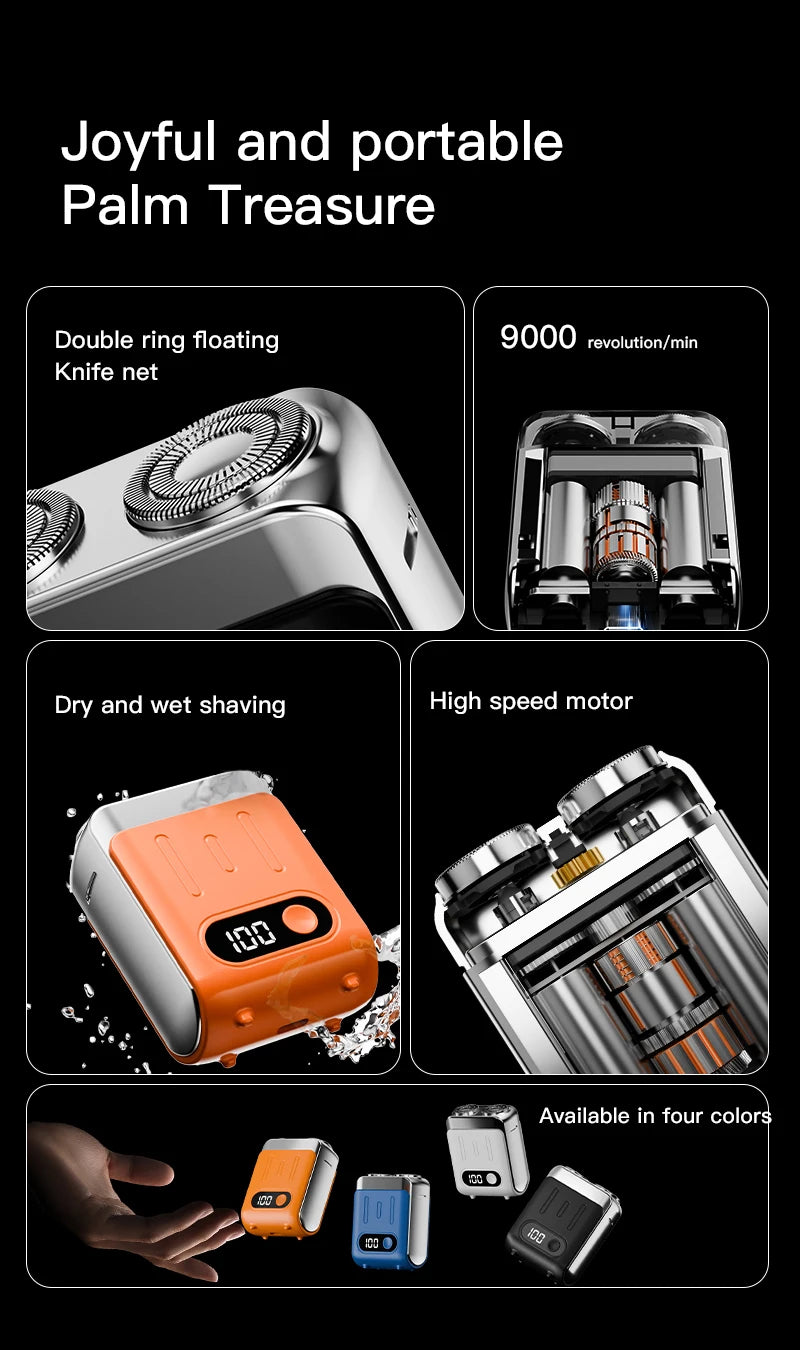 Joyful and portable
Palm Treasure

Double ring floating
Knife net

9000 revolution/min

Dry and wet shaving

100

High speed motor

Available in four colors

100

100

100

100