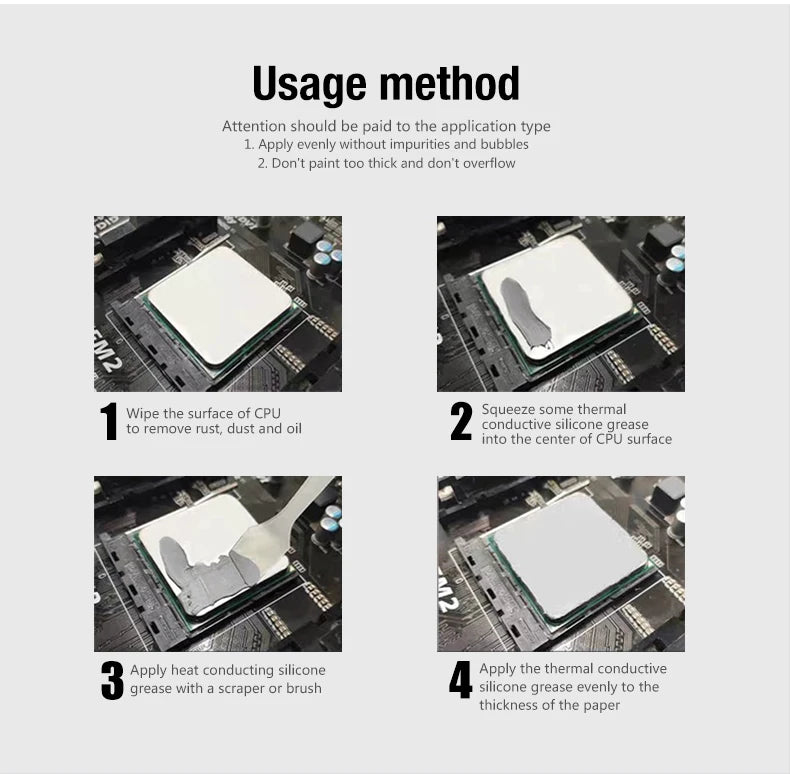 Usage method

Attention should be paid to the application type
1. Apply evenly without impurities and bubbles
2. Don't paint too thick and don't overflow

1 Wipe the surface of CPU to remove rust, dust and oil

2 Squeeze some thermal conductive silicone grease into the center of CPU surface

3 Apply heat conducting silicone grease with a scraper or brush

4 Apply the thermal conductive silicone grease evenly to the thickness of the paper