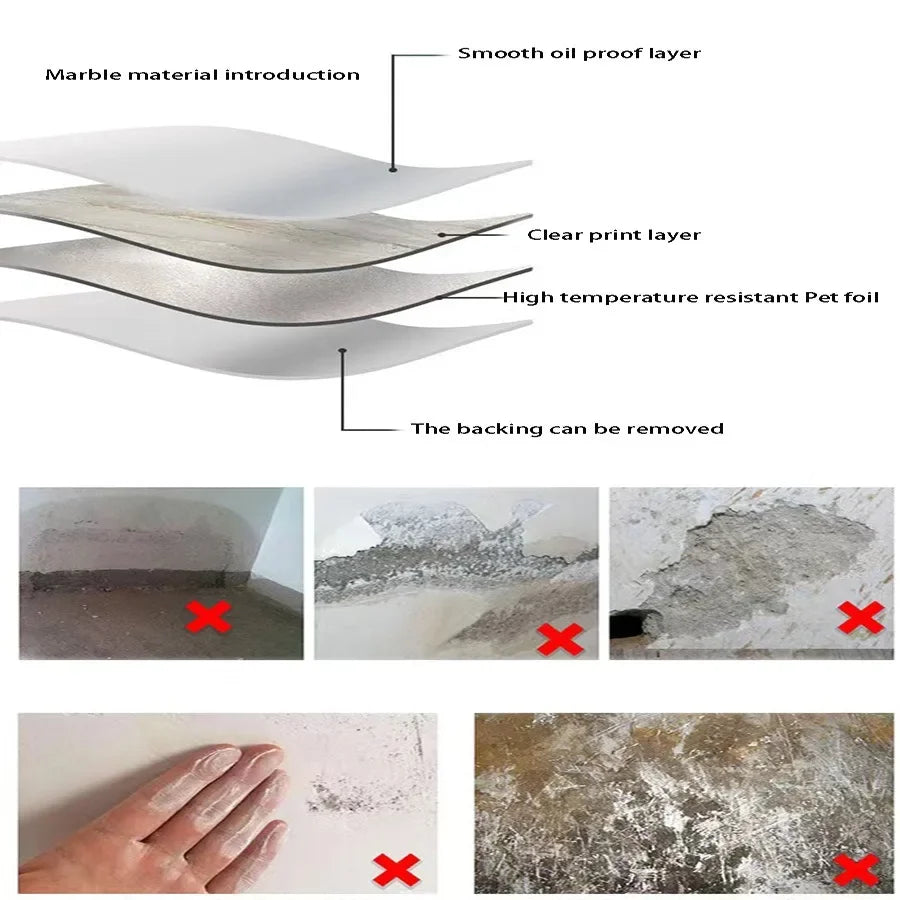 Marble material introduction

Smooth oil proof layer

Clear print layer

High temperature resistant Pet foil

The backing can be removed