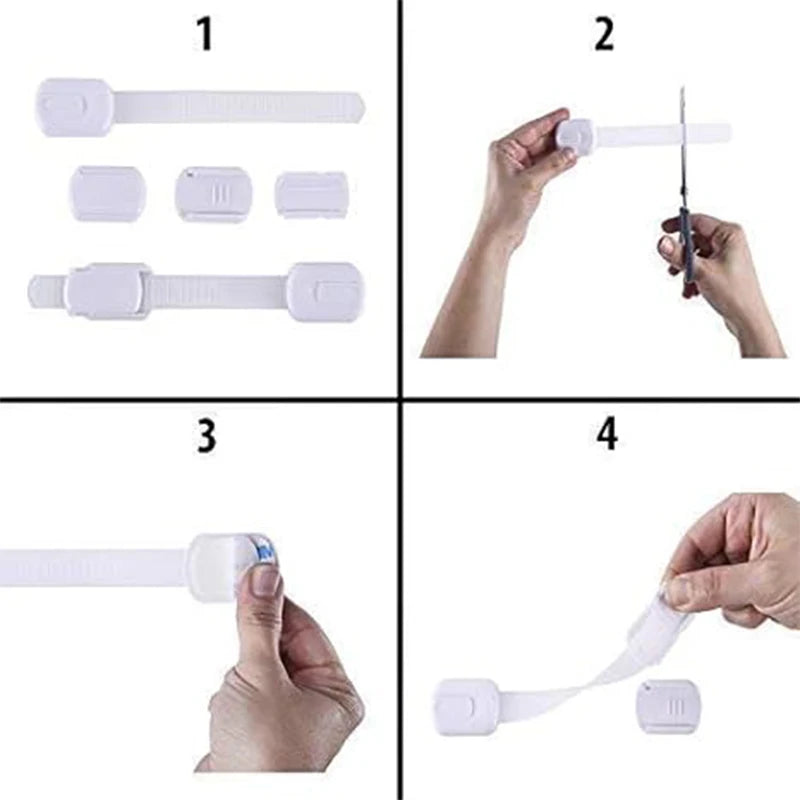 1

2

3

4