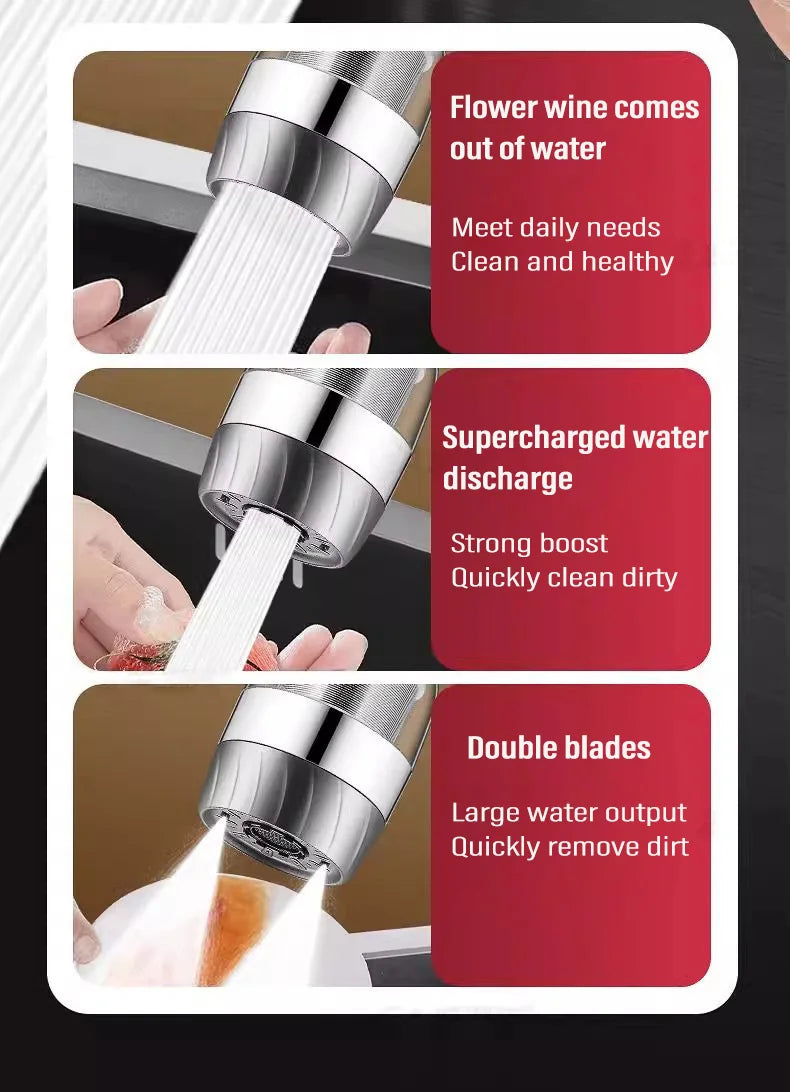 Flower wine comes out of water

Meet daily needs
Clean and healthy

Supercharged water discharge

Strong boost
Quickly clean dirty

Double blades

Large water output
Quickly remove dirt