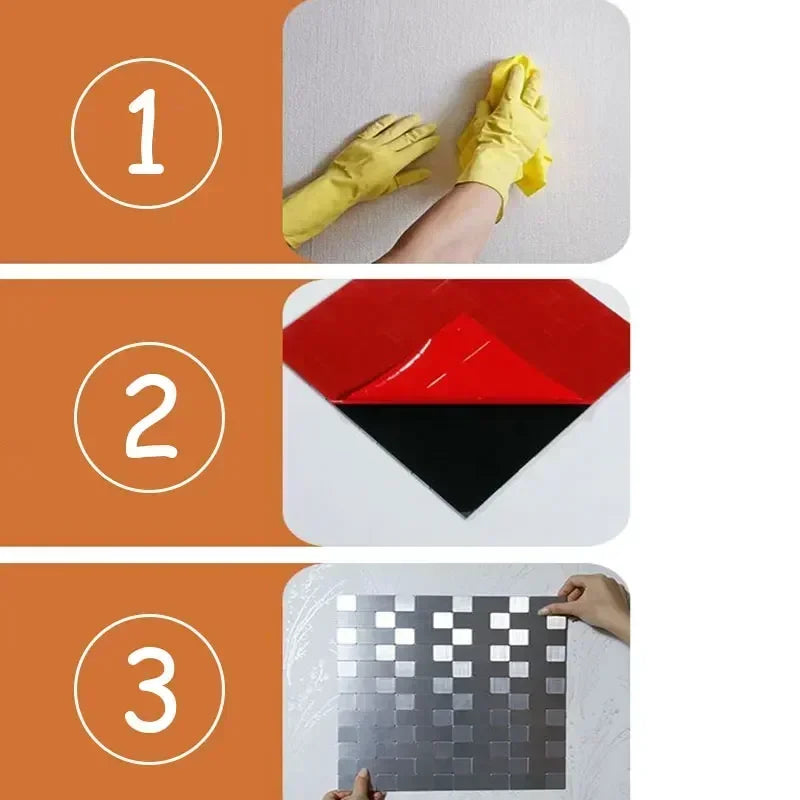 1

2

3