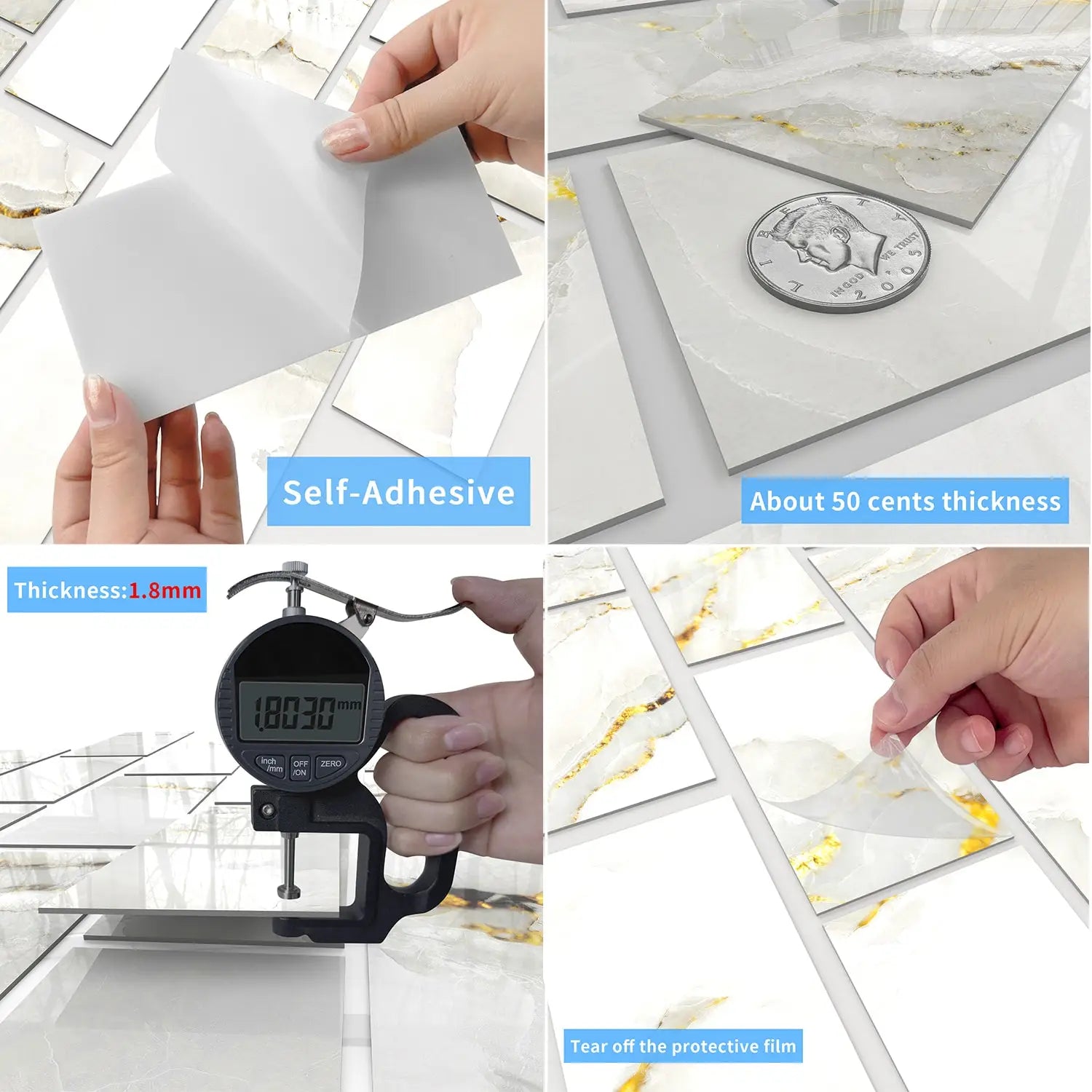 Self-Adhesive

LIBERTY
IN GOD WE TRUST
2005

About 50 cents thickness

Thickness:1.8mm

1.8030 mm
inch /mm
OFF /ON
ZERO

Tear off the protective film