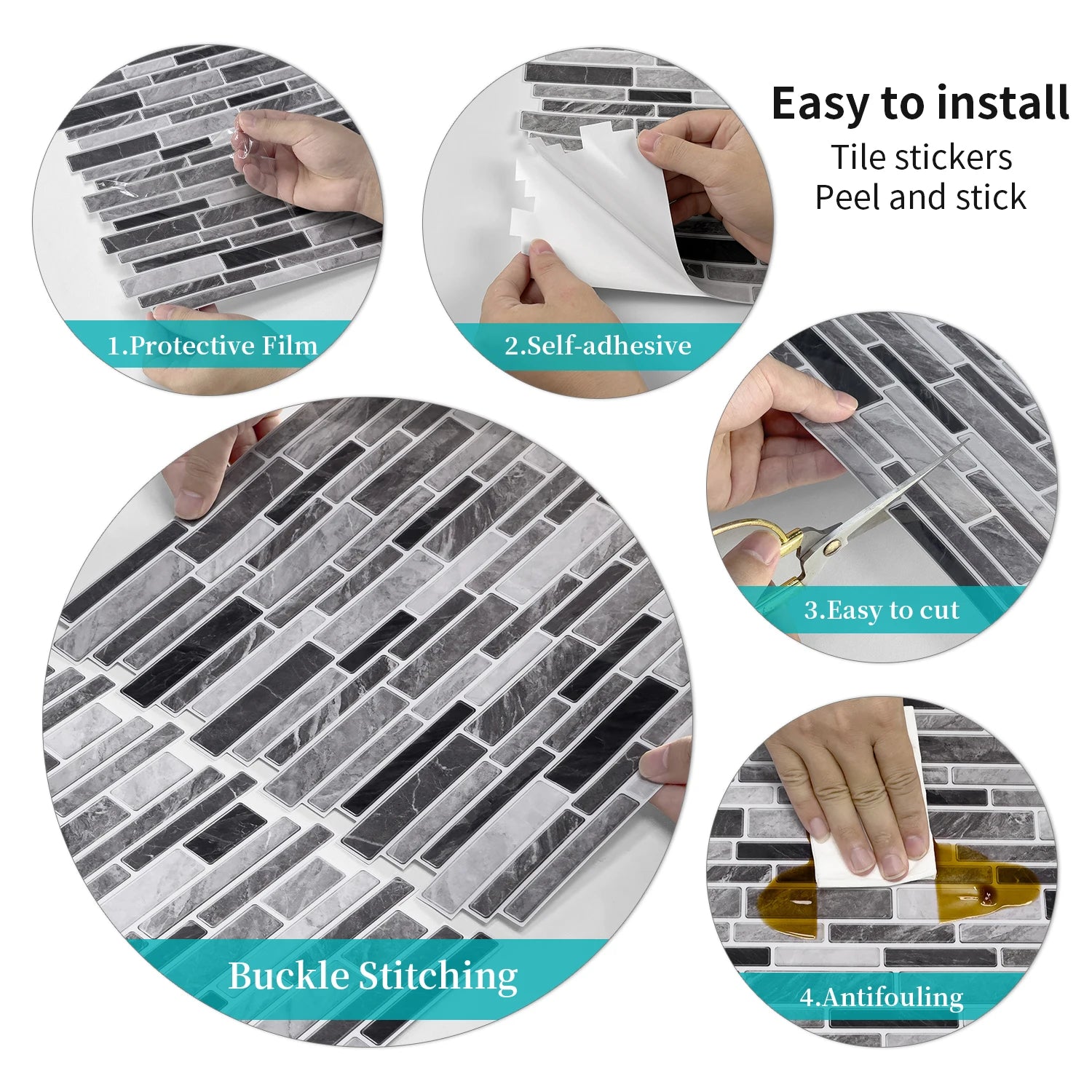 Easy to install
Tile stickers
Peel and stick

1.Protective Film

2.Self-adhesive

3.Easy to cut

Buckle Stitching

4.Antifouling