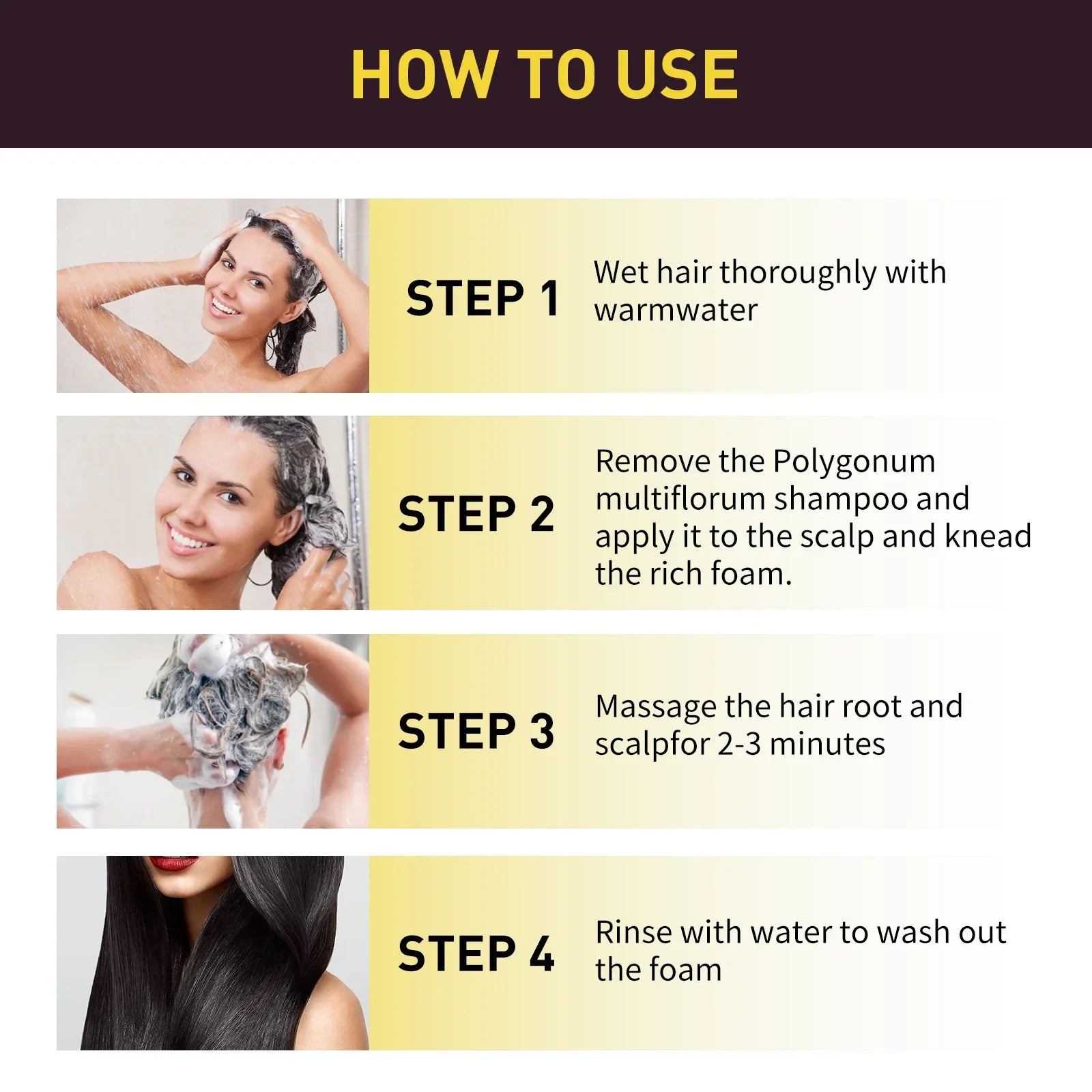 HOW TO USE

STEP 1
Wet hair thoroughly with warmwater

STEP 2
Remove the Polygonum multiflorum shampoo and apply it to the scalp and knead the rich foam.

STEP 3
Massage the hair root and scalpfor 2-3 minutes

STEP 4
Rinse with water to wash out the foam