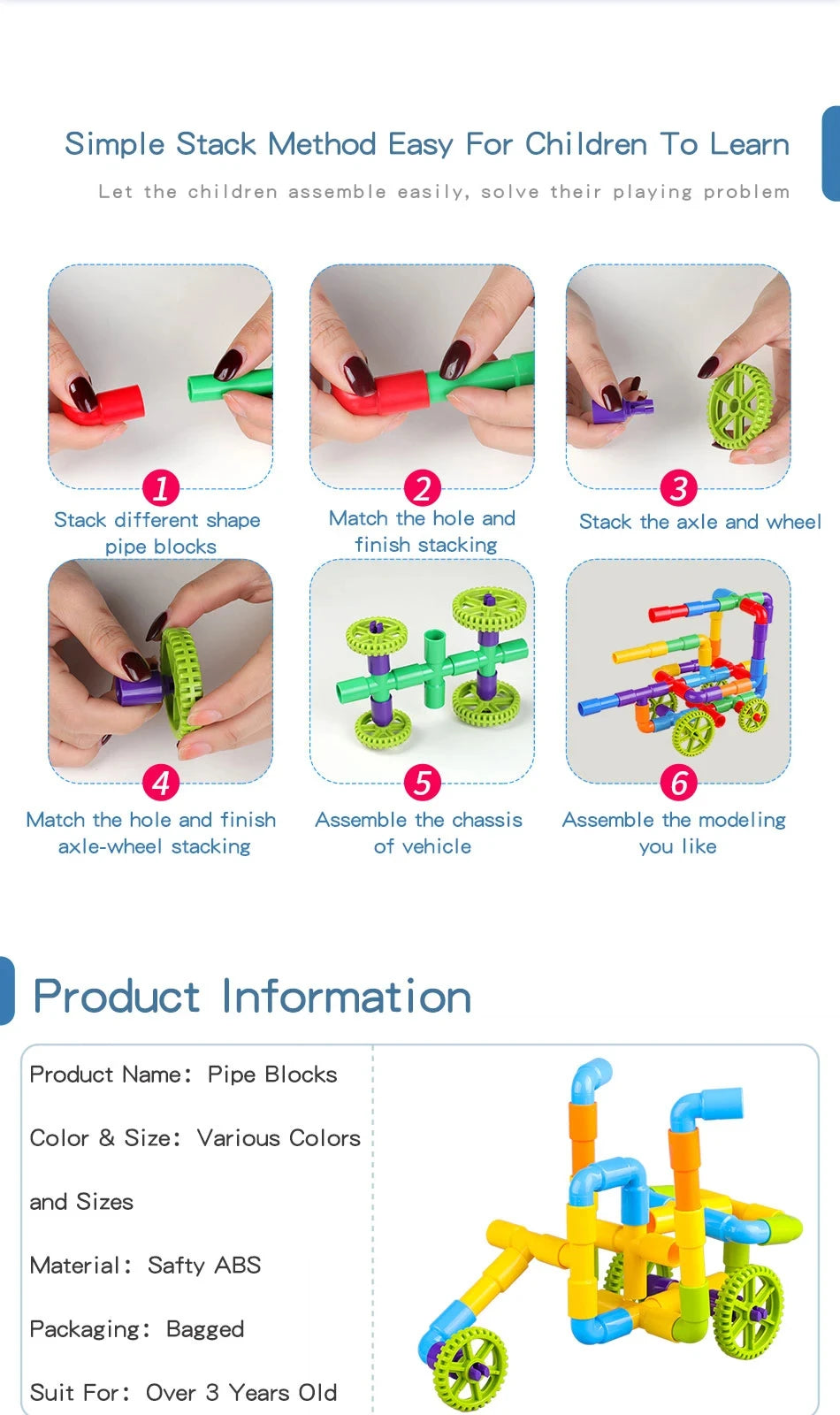 Simple Stack Method Easy For Children To Learn

Let the children assemble easily, solve their playing problem

1
Stack different shape pipe blocks

2
Match the hole and finish stacking

3
Stack the axle and wheel

4
Match the hole and finish axle-wheel stacking

5
Assemble the chassis of vehicle

6
Assemble the modeling you like

Product Information

Product Name: Pipe Blocks

Color & Size: Various Colors and Sizes

Material: Safty ABS

Packaging: Bagged

Suit For: Over 3 Years Old