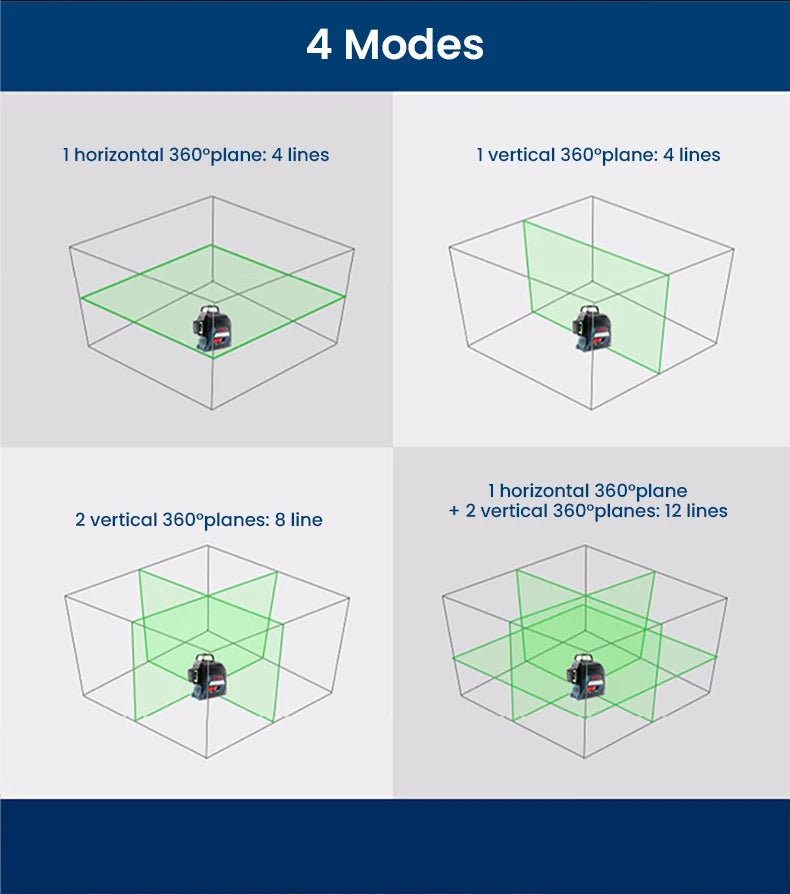 4 Modes

1 horizontal 360°plane: 4 lines

1 vertical 360°plane: 4 lines

2 vertical 360°planes: 8 line

1 horizontal 360°plane + 2 vertical 360°planes: 12 lines