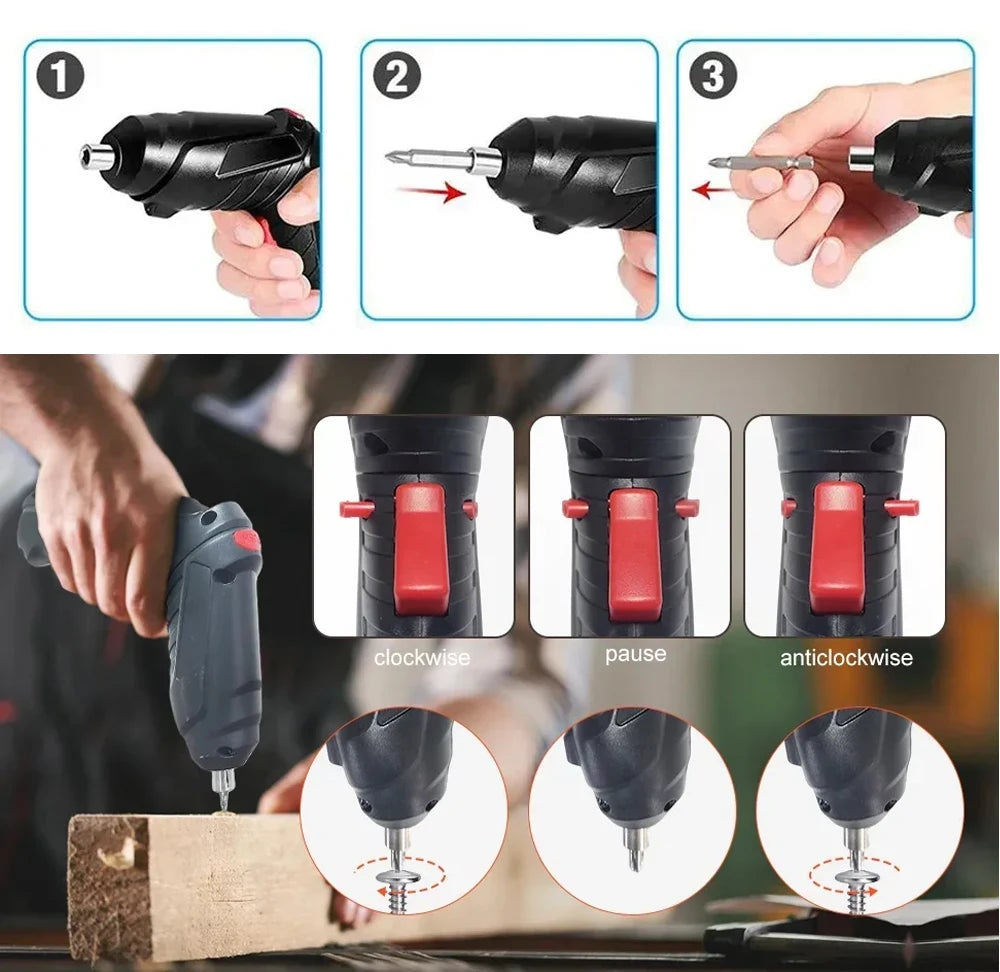 1

2

3

clockwise

pause

anticlockwise