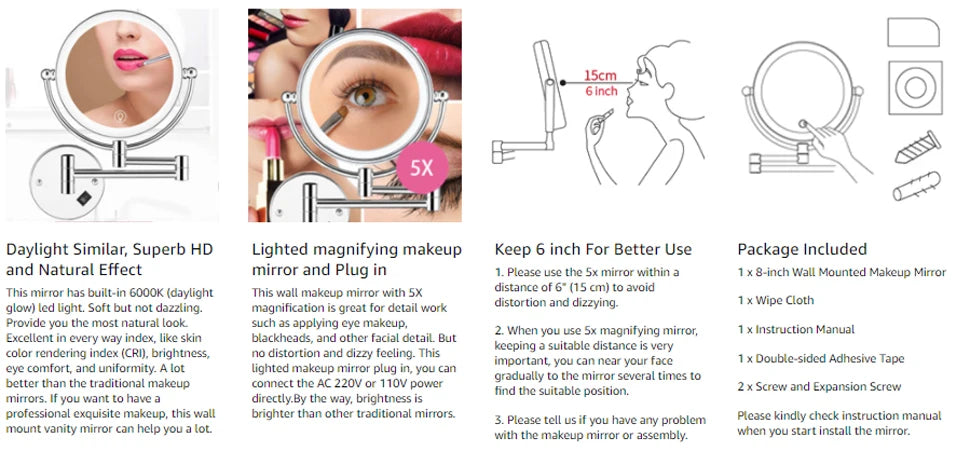 5X

15cm
6 inch

Daylight Similar, Superb HD and Natural Effect

This mirror has built-in 6000K (daylight glow) led light. Soft but not dazzling. Provide you the most natural look. Excellent in every way index, like skin color rendering index (CRI), brightness, eye comfort, and uniformity. A lot better than the traditional makeup mirrors. If you want to have a professional exquisite makeup, this wall mount vanity mirror can help you a lot.

Lighted magnifying makeup mirror and Plug in

This wall makeup mirror with 5X magnification is great for detail work such as applying eye makeup, blackheads, and other facial detail. But no distortion and dizzy feeling. This lighted makeup mirror plug in, you can connect the AC 220V or 110V power directly.By the way, brightness is brighter than other traditional mirrors.

Keep 6 inch For Better Use

1. Please use the 5x mirror within a distance of 6" (15 cm) to avoid distortion and dizzying.

2. When you use 5x magnifying mirror, keeping a suitable distance is very important, you can near your face gradually to the mirror several times to find the suitable position.

3. Please tell us if you have any problem with the makeup mirror or assembly.

Package Included

1 x 8-inch Wall Mounted Makeup Mirror

1 x Wipe Cloth

1 x Instruction Manual

1 x Double-sided Adhesive Tape

2 x Screw and Expansion Screw

Please kindly check instruction manual when you start install the mirror.