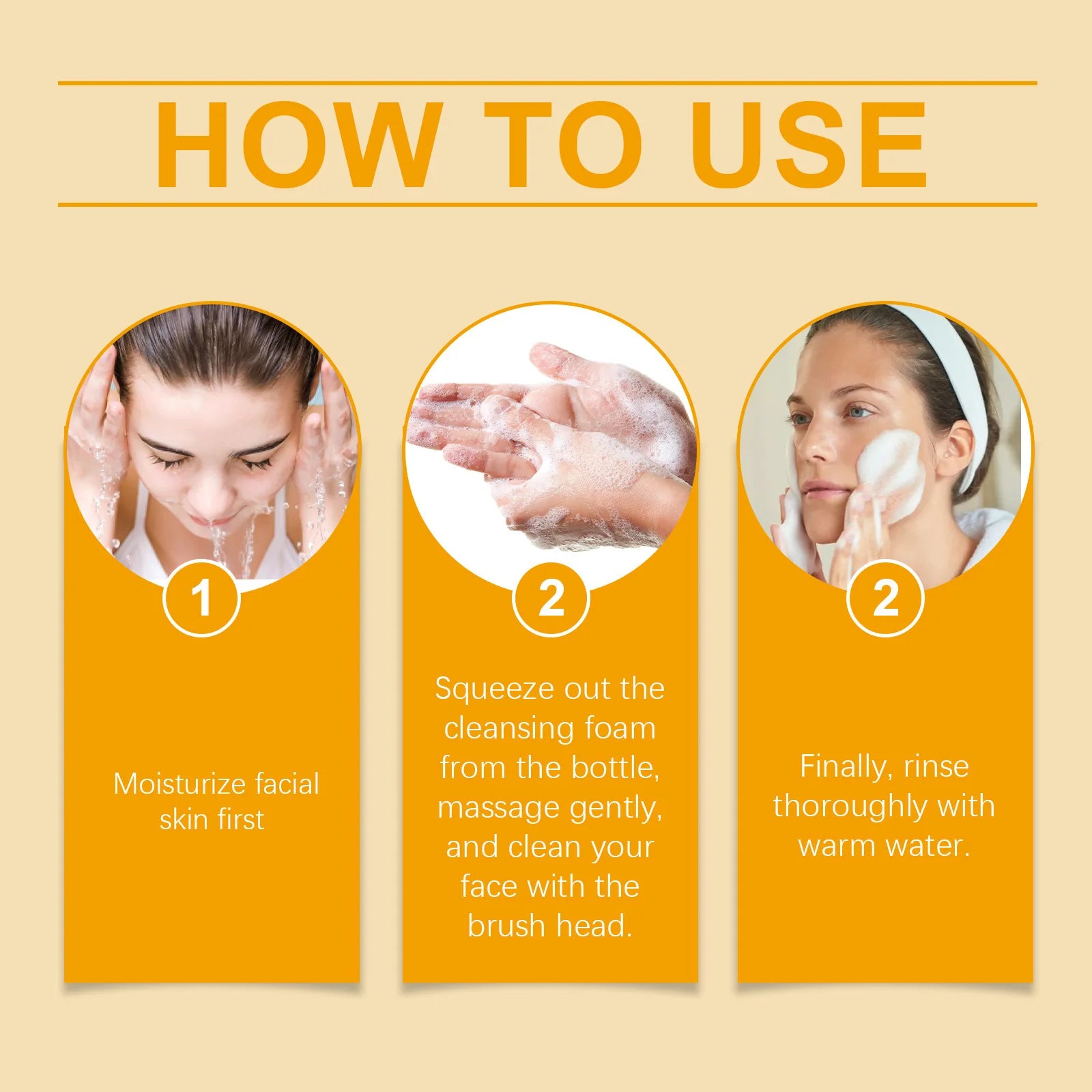 HOW TO USE

1

Moisturize facial skin first

2

Squeeze out the cleansing foam from the bottle, massage gently, and clean your face with the brush head.

2

Finally, rinse thoroughly with warm water.