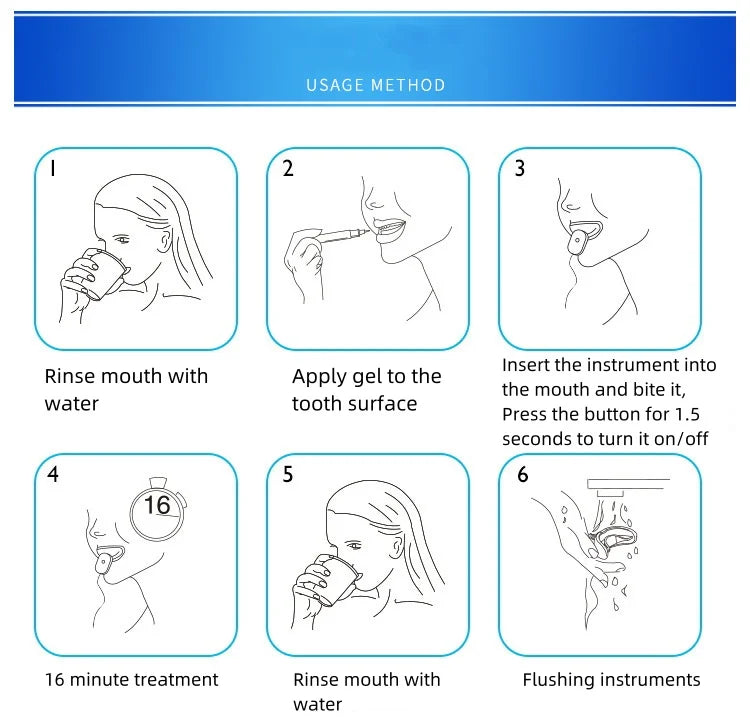 USAGE METHOD

1

Rinse mouth with water

2

Apply gel to the tooth surface

3

Insert the instrument into the mouth and bite it, Press the button for 1.5 seconds to turn it on/off

4

16

16 minute treatment

5

Rinse mouth with water

6

Flushing instruments