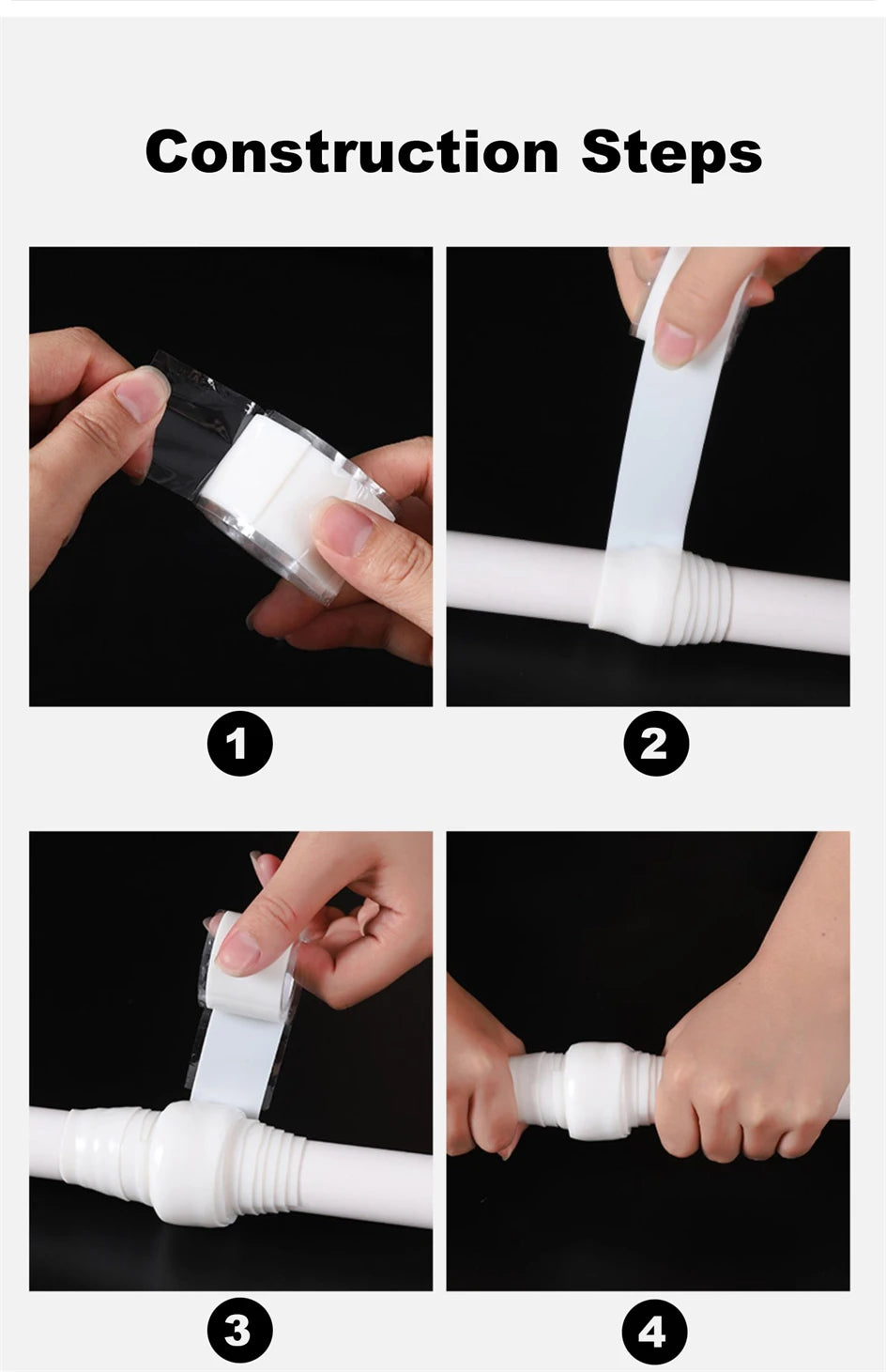 Construction Steps

1

2

3

4