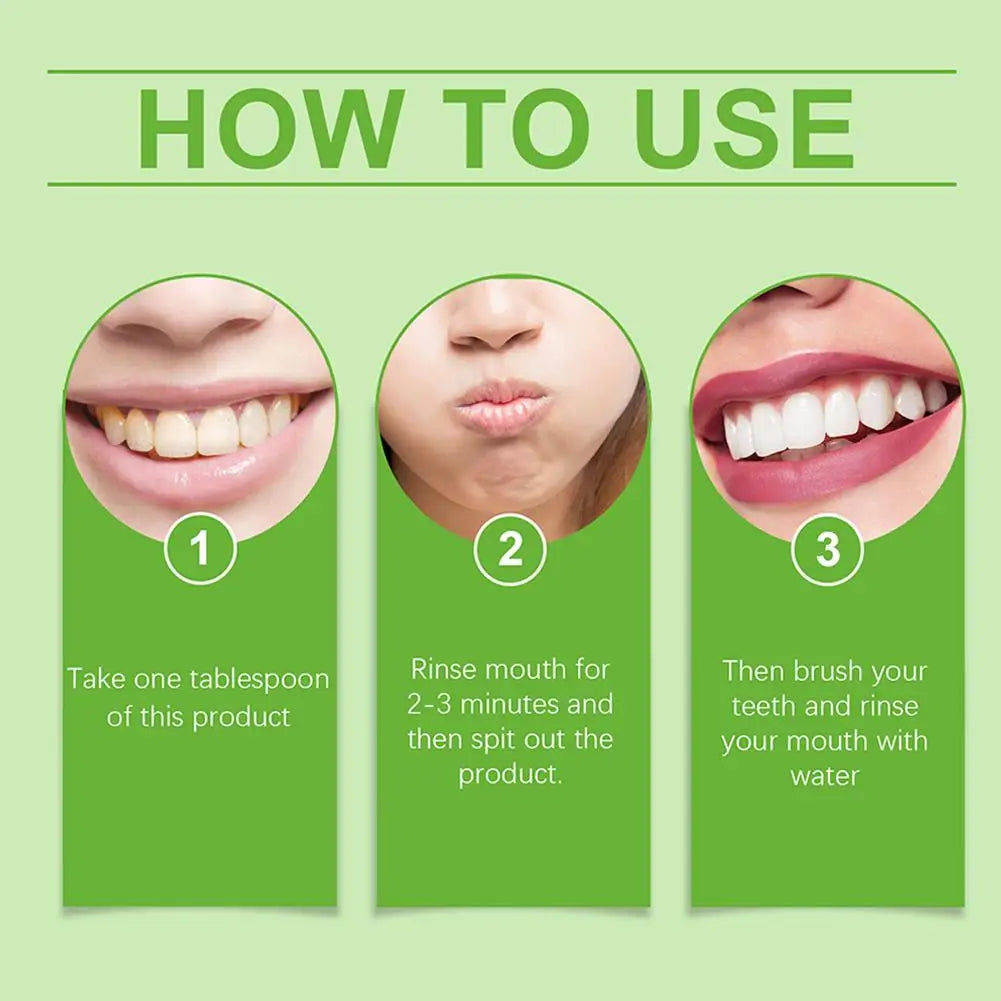 HOW TO USE

1

Take one tablespoon of this product

2

Rinse mouth for 2-3 minutes and then spit out the product.

3

Then brush your teeth and rinse your mouth with water