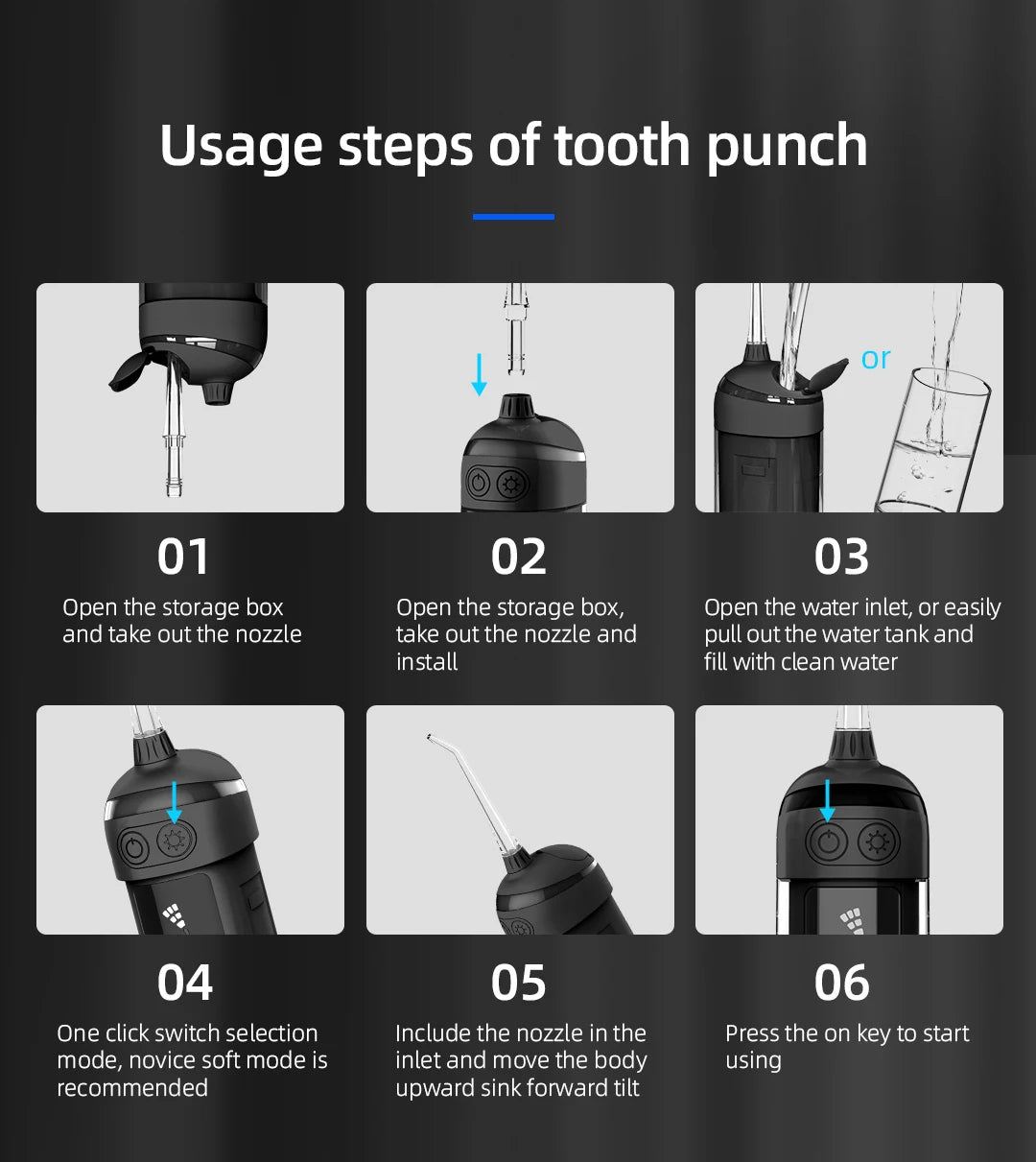 Usage steps of tooth punch

or

01
Open the storage box and take out the nozzle

02
Open the storage box, take out the nozzle and install

03
Open the water inlet, or easily pull out the water tank and fill with clean water

04
One click switch selection mode, novice soft mode is recommended

05
Include the nozzle in the inlet and move the body upward sink forward tilt

06
Press the on key to start using