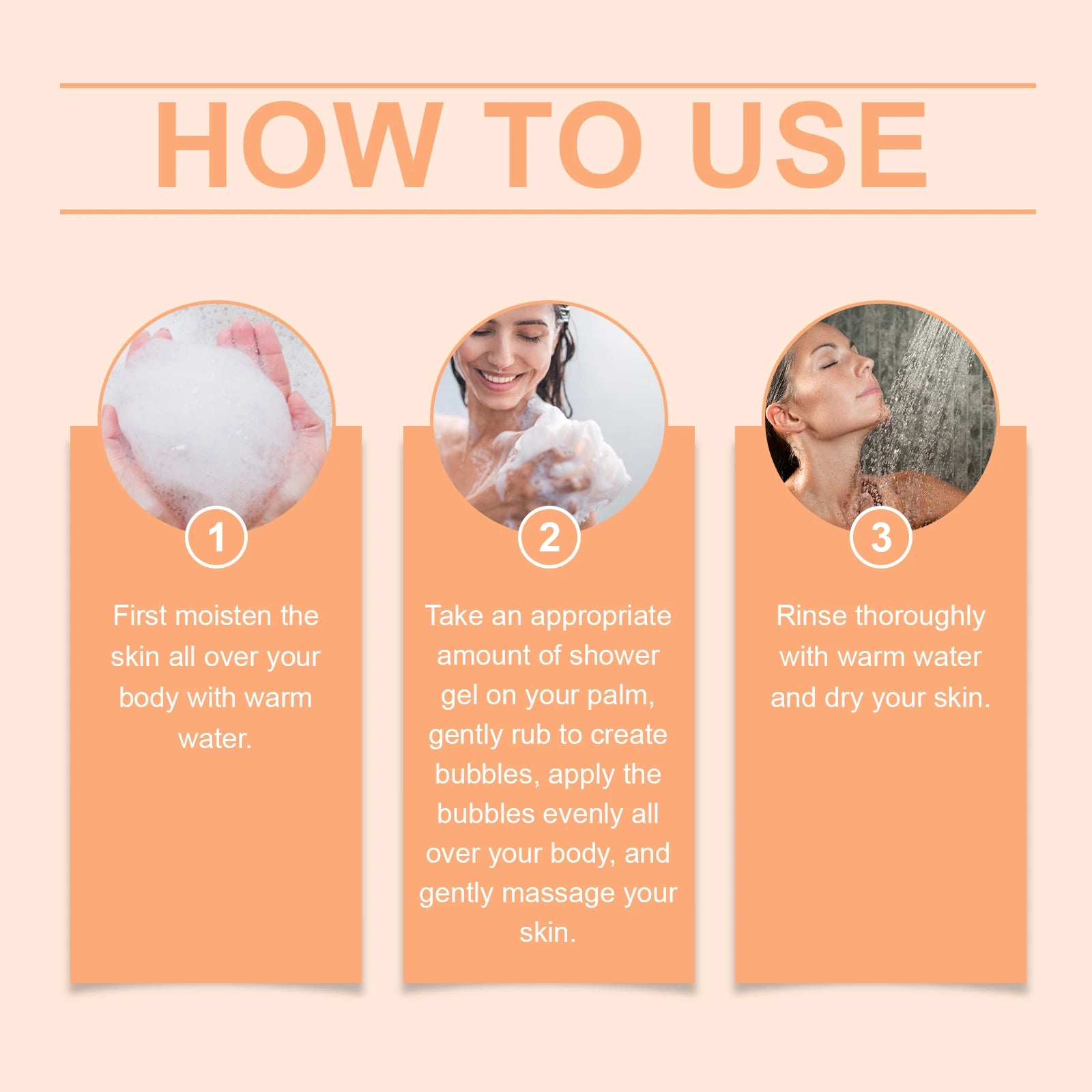 HOW TO USE

1

First moisten the skin all over your body with warm water.

2

Take an appropriate amount of shower gel on your palm, gently rub to create bubbles, apply the bubbles evenly all over your body, and gently massage your skin.

3

Rinse thoroughly with warm water and dry your skin.