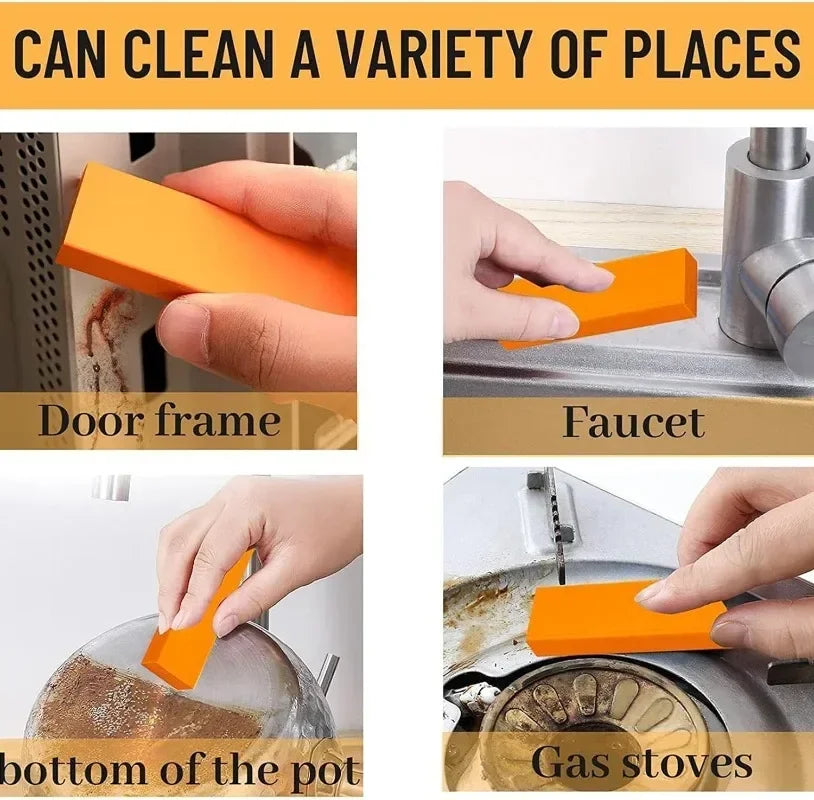 CAN CLEAN A VARIETY OF PLACES

Door frame

Faucet

bottom of the pot

Gas stoves