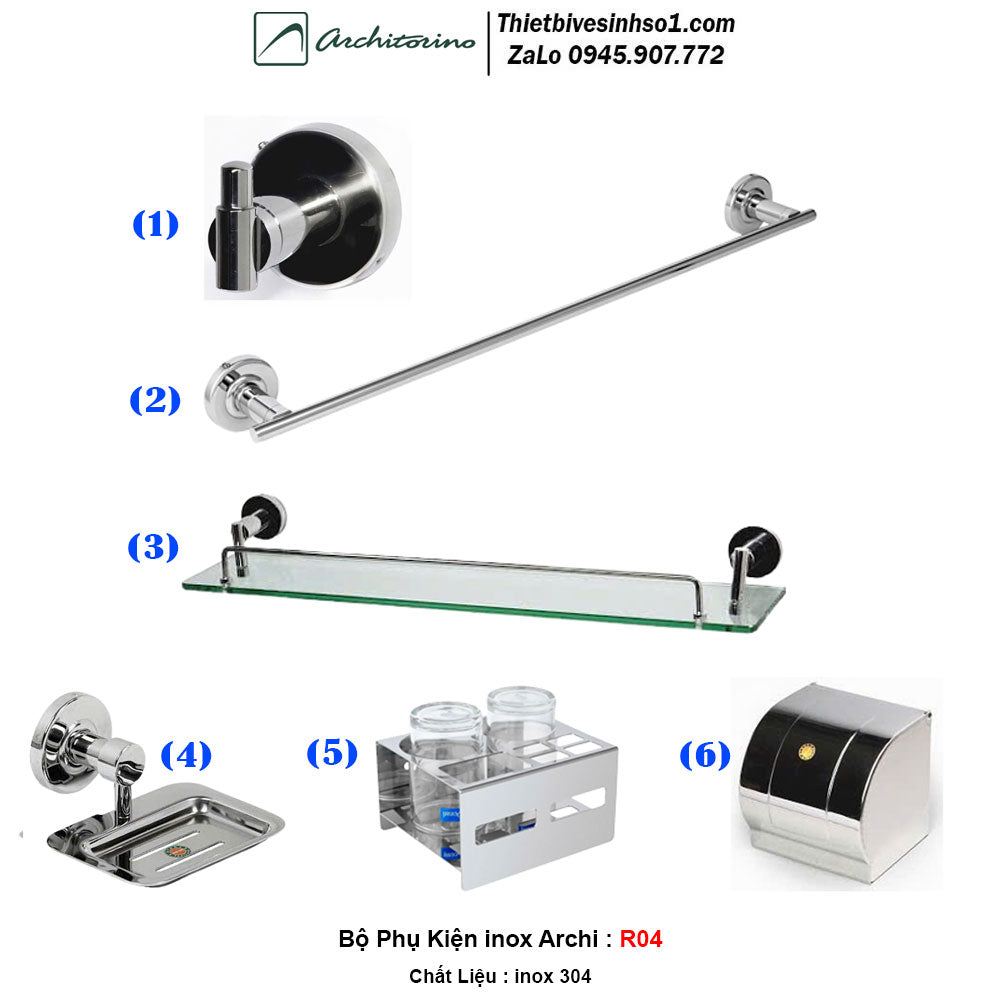 Architorino

Thietbivesinhso1.com
ZaLo 0945.907.772

(1)

(2)

(3)

(4)

(5)

(6)

Bộ Phụ Kiện inox Archi : R04

Chất Liệu : inox 304