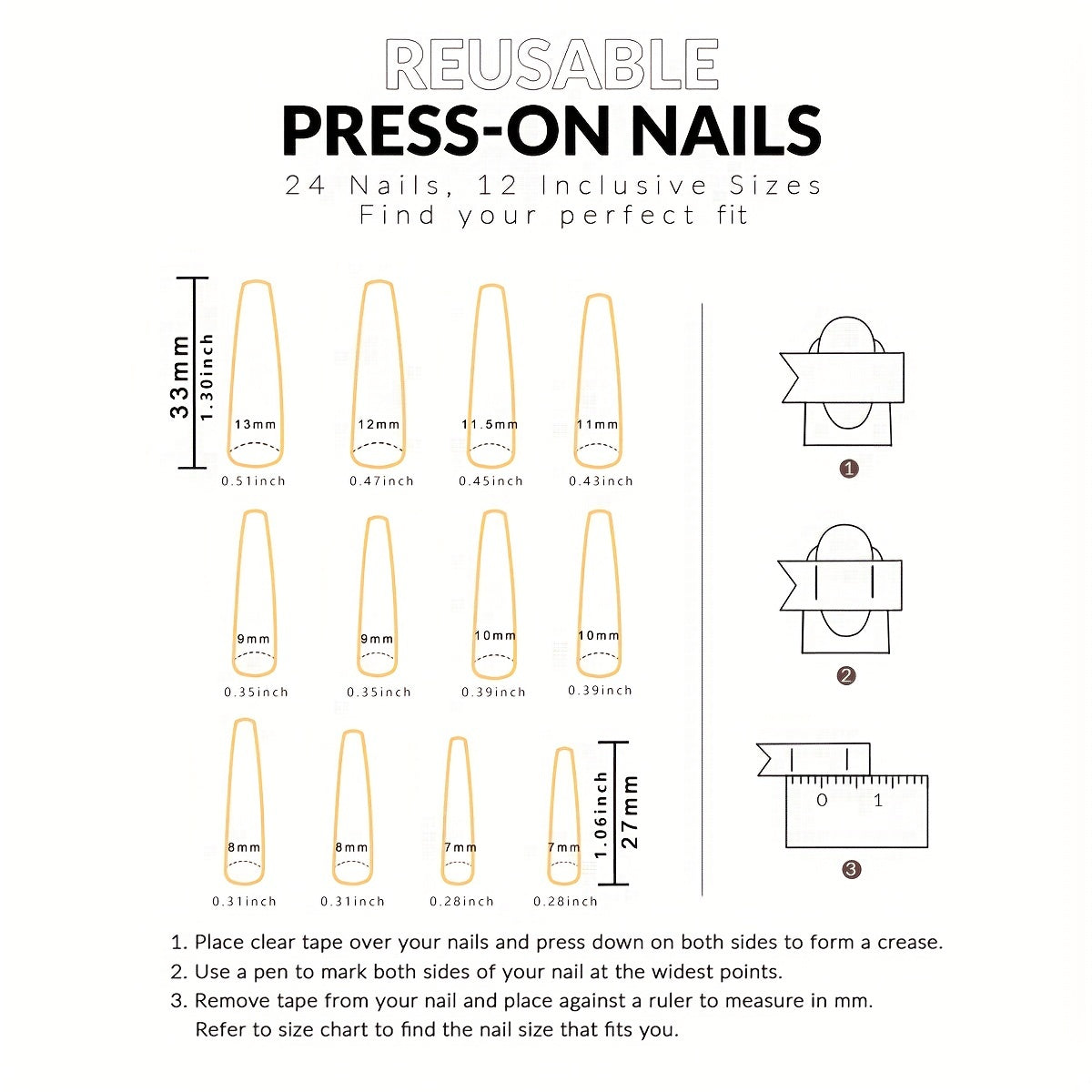 REUSABLE
PRESS-ON NAILS
24 Nails, 12 Inclusive Sizes
Find your perfect fit

33mm 1.30inch

13mm 0.51inch
12mm 0.47inch
11.5mm 0.45inch
11mm 0.43inch

9mm 0.35inch
9mm 0.35inch
10mm 0.39inch
10mm 0.39inch

8mm 0.31inch
8mm 0.31inch
7mm 0.28inch
7mm 0.28inch

1.06inch 27mm

1

2

0 1

3

1. Place clear tape over your nails and press down on both sides to form a crease.
2. Use a pen to mark both sides of your nail at the widest points.
3. Remove tape from your nail and place against a ruler to measure in mm. Refer to size chart to find the nail size that fits you.