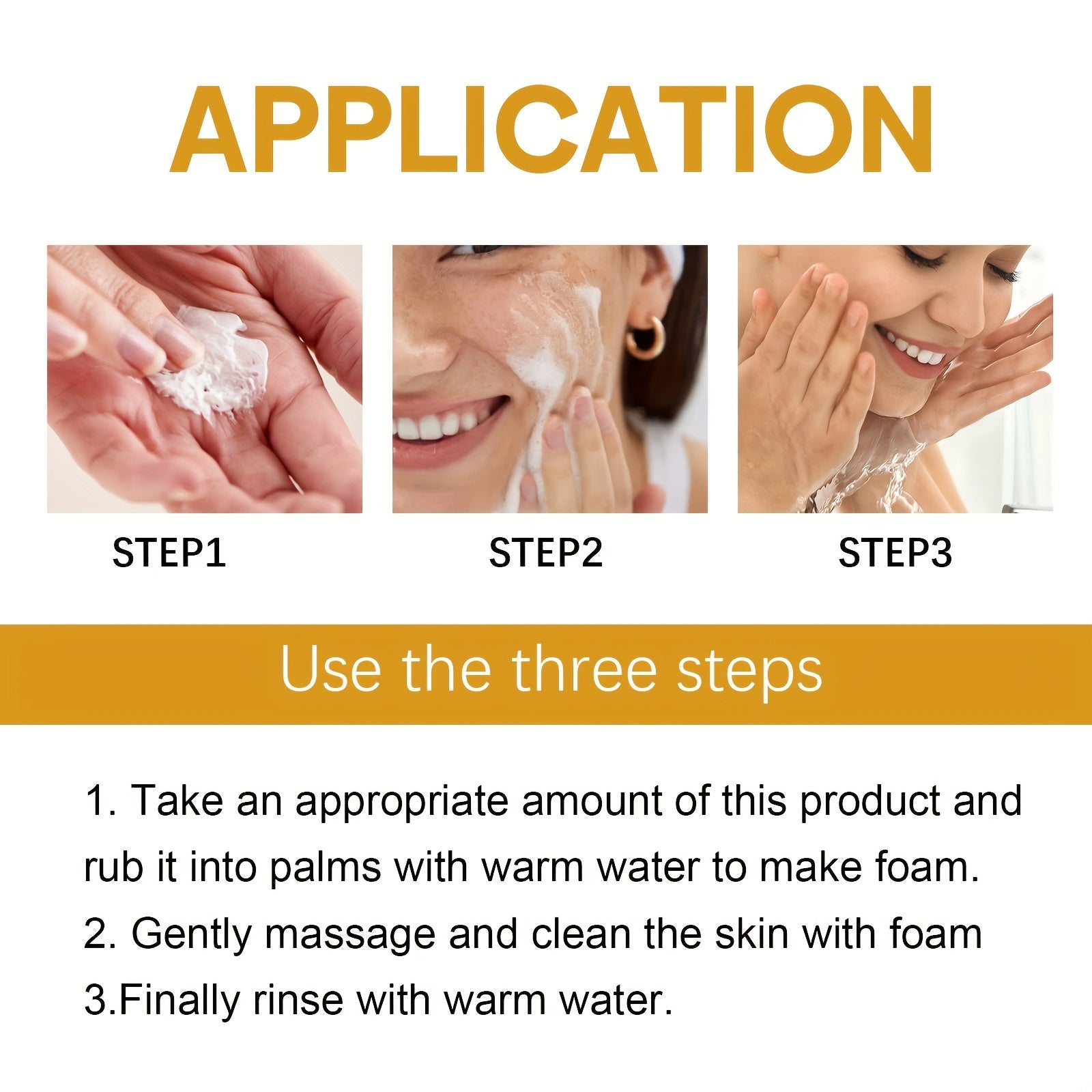 APPLICATION

STEP1

STEP2

STEP3

Use the three steps

1. Take an appropriate amount of this product and rub it into palms with warm water to make foam.
2. Gently massage and clean the skin with foam
3.Finally rinse with warm water.