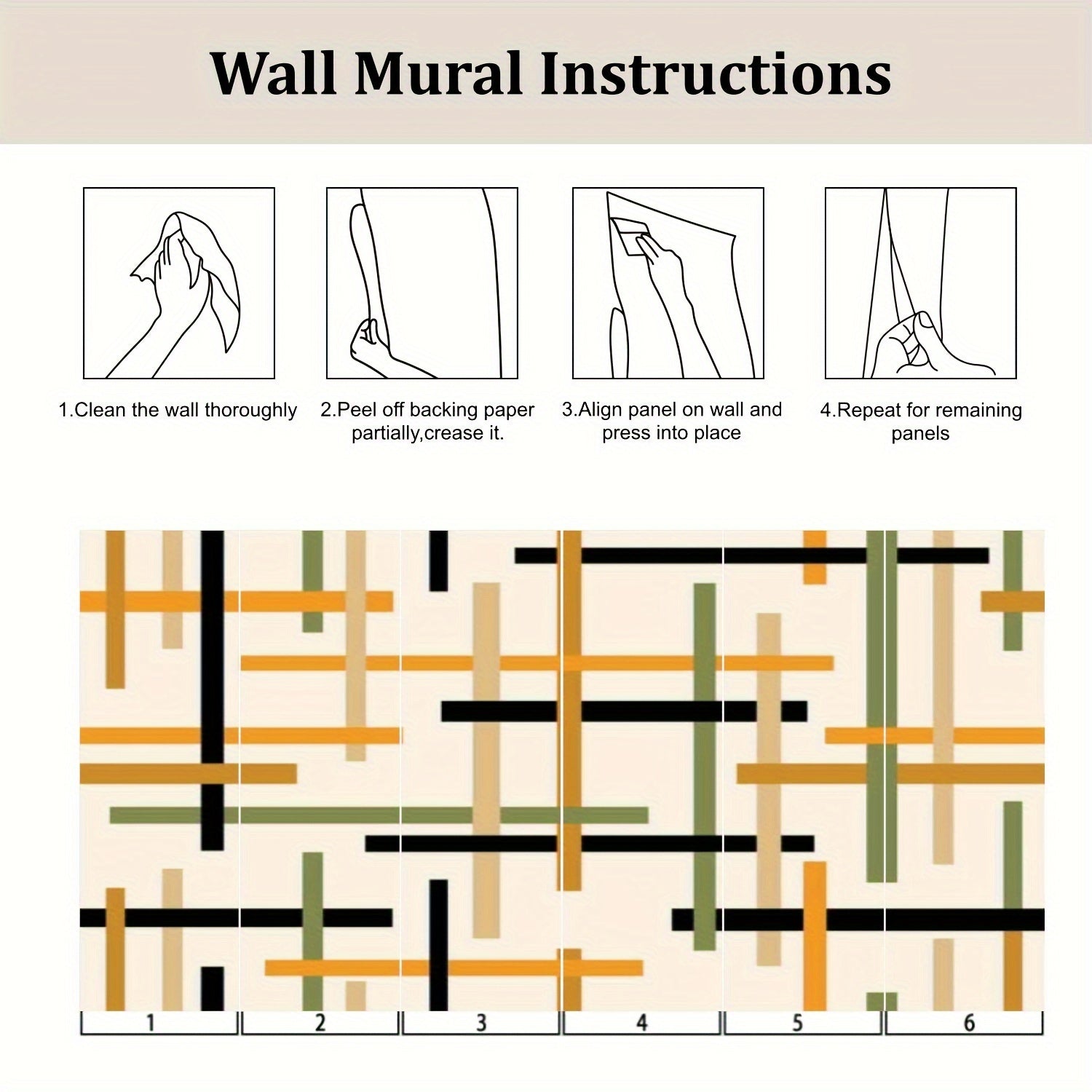 Wall Mural Instructions

1.Clean the wall thoroughly

2.Peel off backing paper partially,crease it.

3.Align panel on wall and press into place

4.Repeat for remaining panels

1 2 3 4 5 6