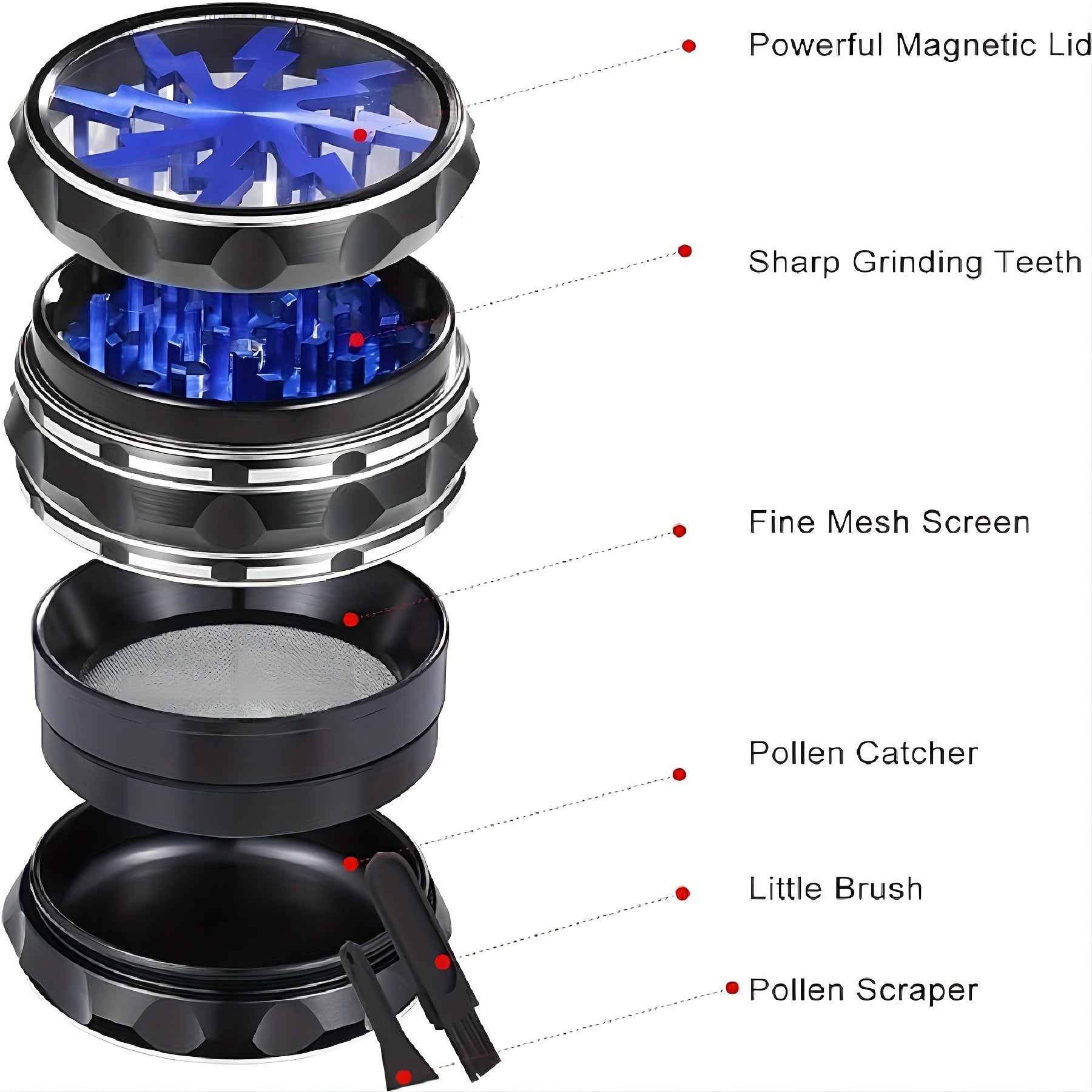 Powerful Magnetic Lid

Sharp Grinding Teeth

Fine Mesh Screen

Pollen Catcher

Little Brush

Pollen Scraper