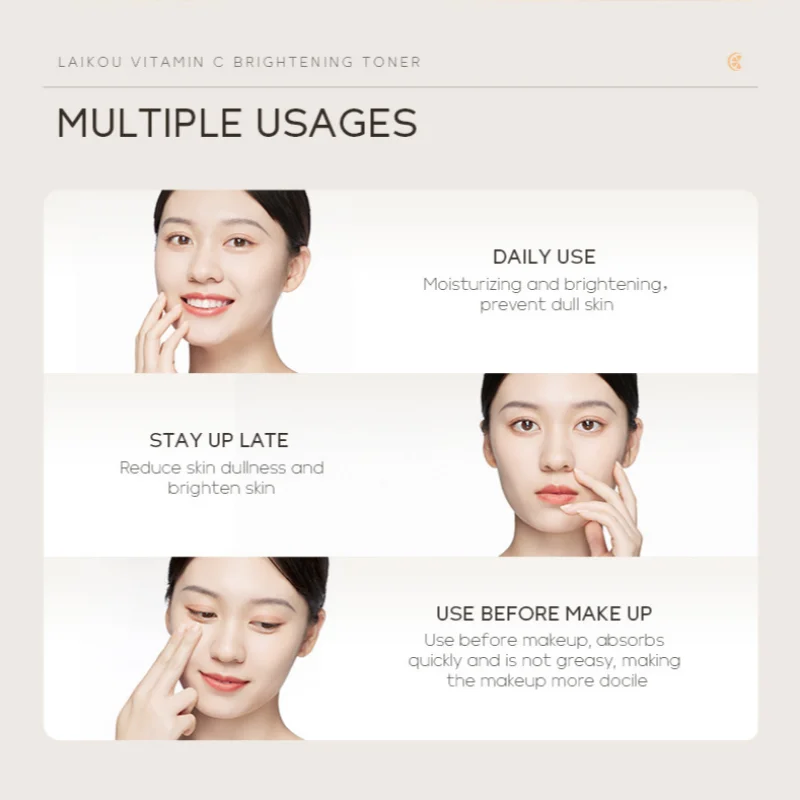 LAIKOU VITAMIN C BRIGHTENING TONER

MULTIPLE USAGES

DAILY USE
Moisturizing and brightening, prevent dull skin

STAY UP LATE
Reduce skin dullness and brighten skin

USE BEFORE MAKE UP
Use before makeup, absorbs quickly and is not greasy, making the makeup more docile