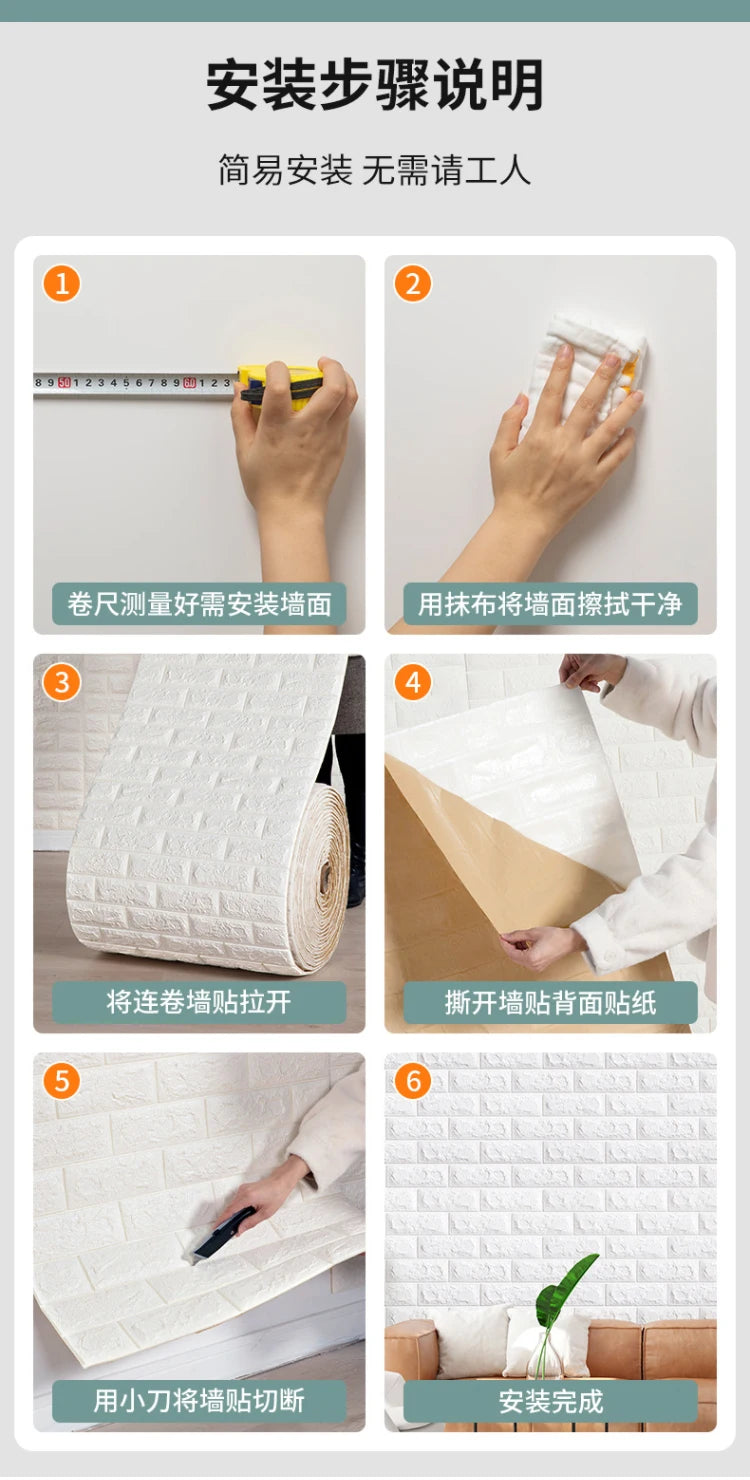 安装步骤说明

简易安装 无需请工人

1
8 9 50 1 2 3 4 5 6 7 8 9 60 1 2 3
卷尺测量好需安装墙面

2
用抹布将墙面擦拭干净

3
将连卷墙贴拉开

4
撕开墙贴背面贴纸

5
用小刀将墙贴切断

6
安装完成