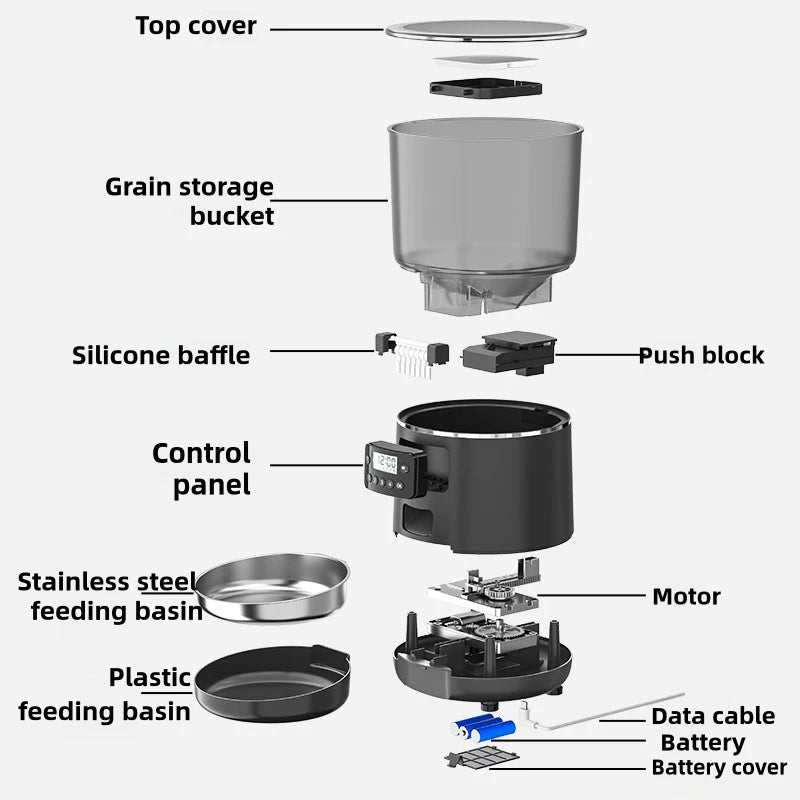 Top cover

Grain storage bucket

Silicone baffle

Push block

Control panel

12:00

Stainless steel feeding basin

Motor

Plastic feeding basin

Data cable

Battery

Battery cover