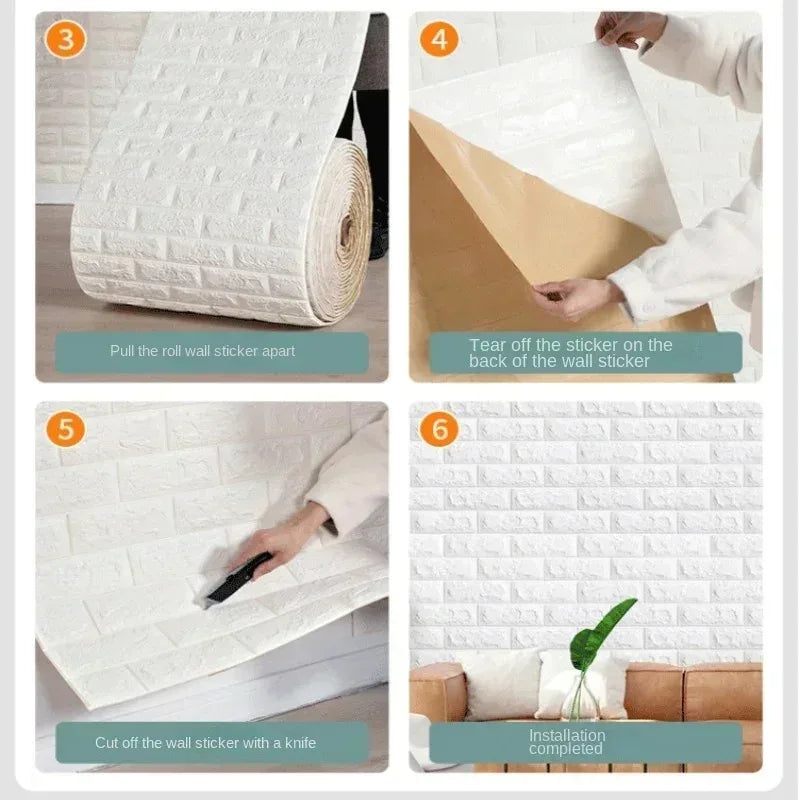 3

Pull the roll wall sticker apart

4

Tear off the sticker on the back of the wall sticker

5

Cut off the wall sticker with a knife

6

Installation completed