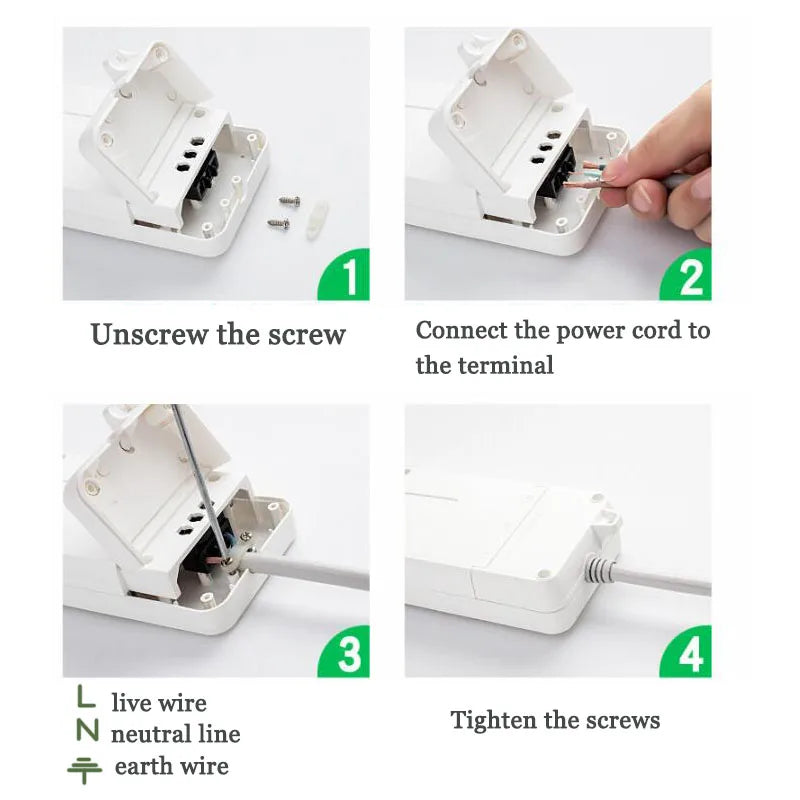 1

Unscrew the screw

2

Connect the power cord to the terminal

3

L live wire
N neutral line
earth wire

4

Tighten the screws