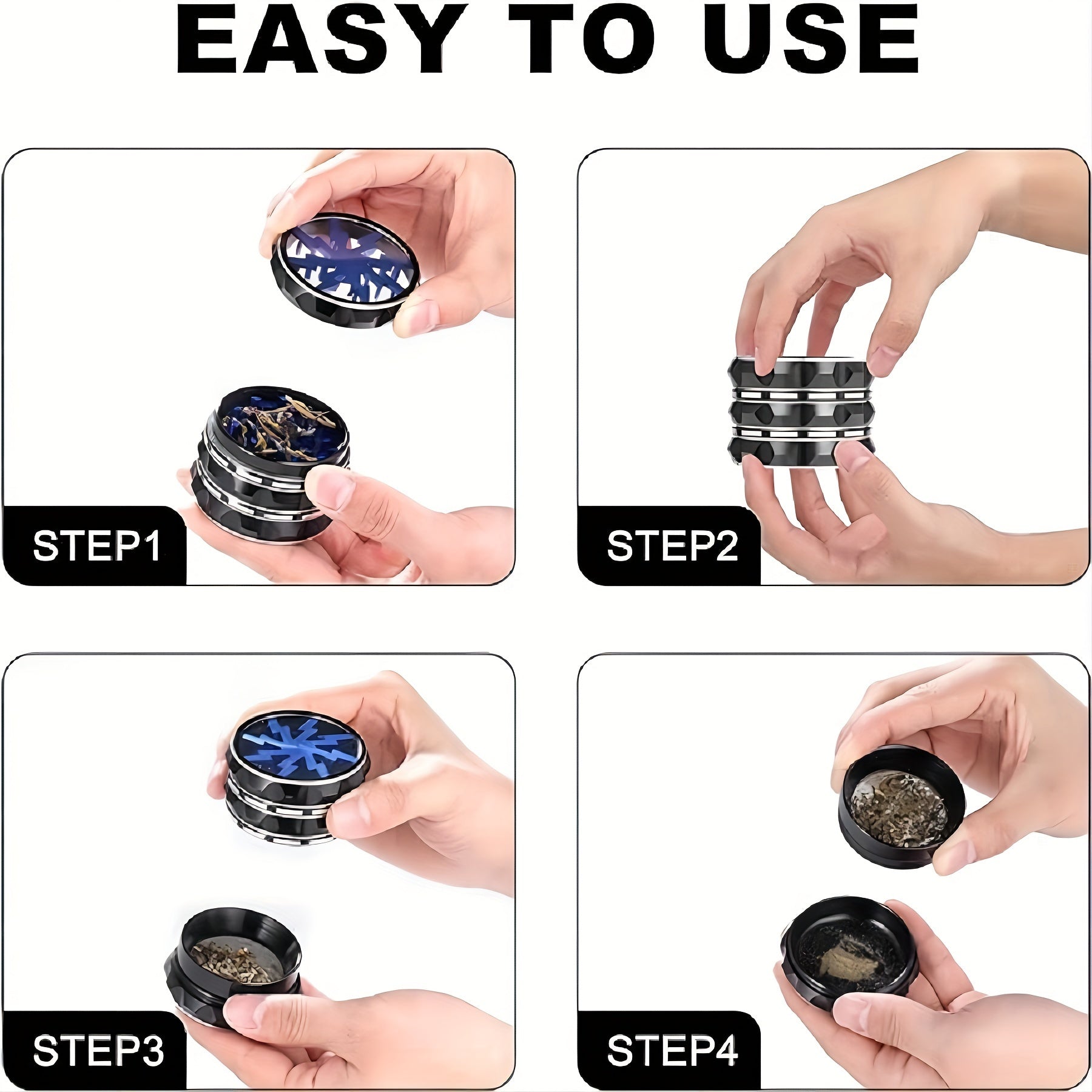 EASY TO USE

STEP1

STEP2

STEP3

STEP4